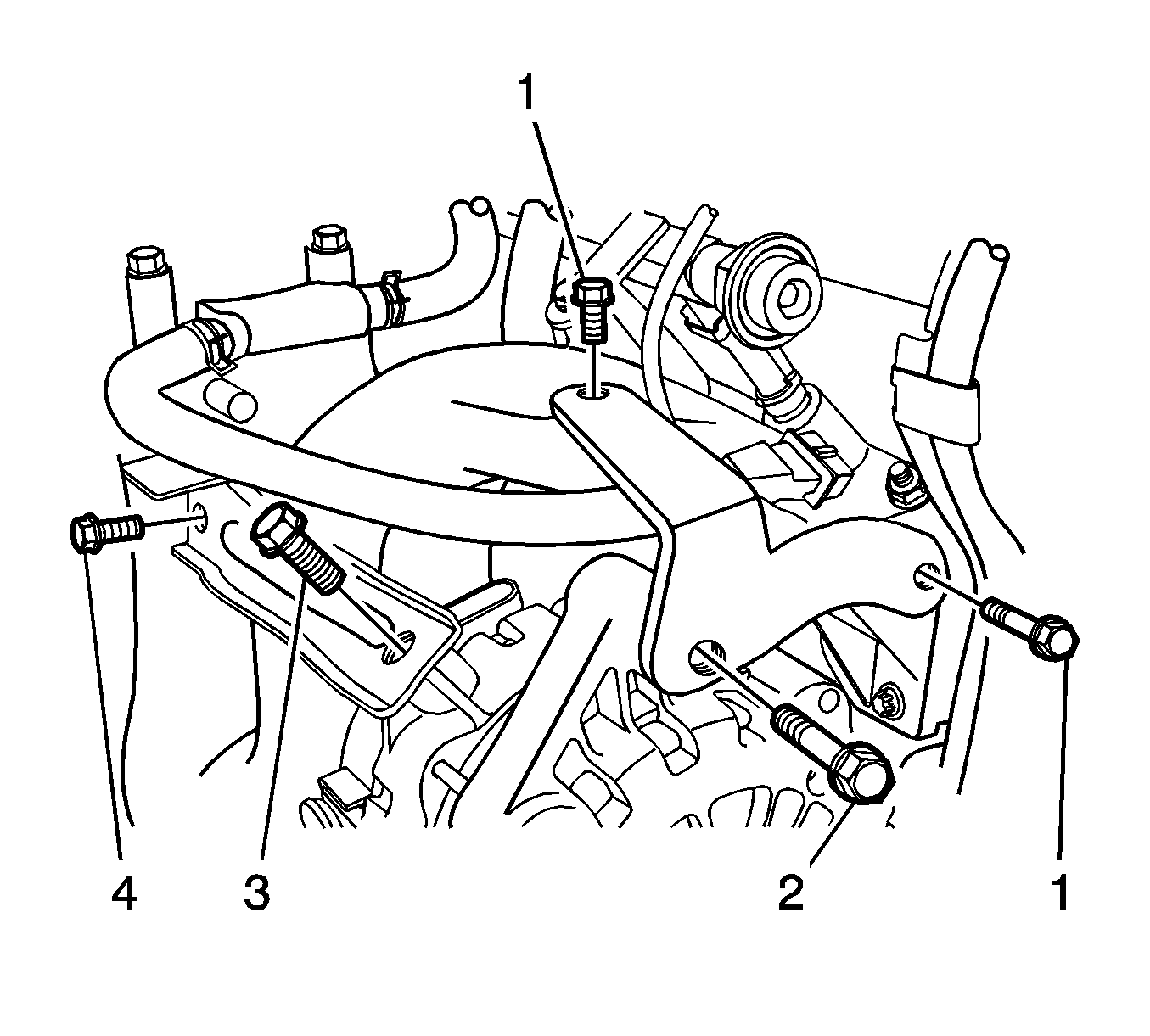 1

4
3
2
1