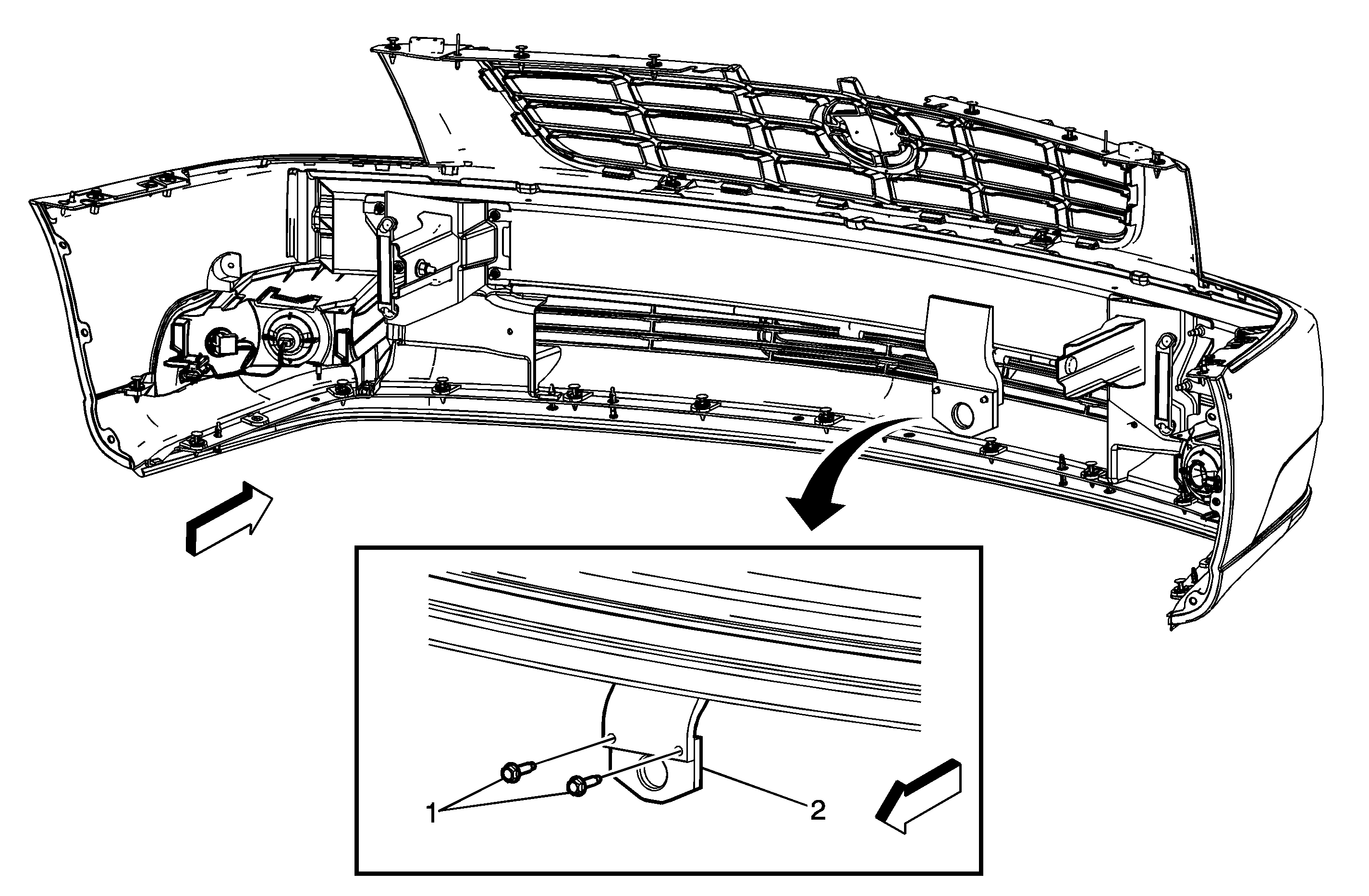 1
2