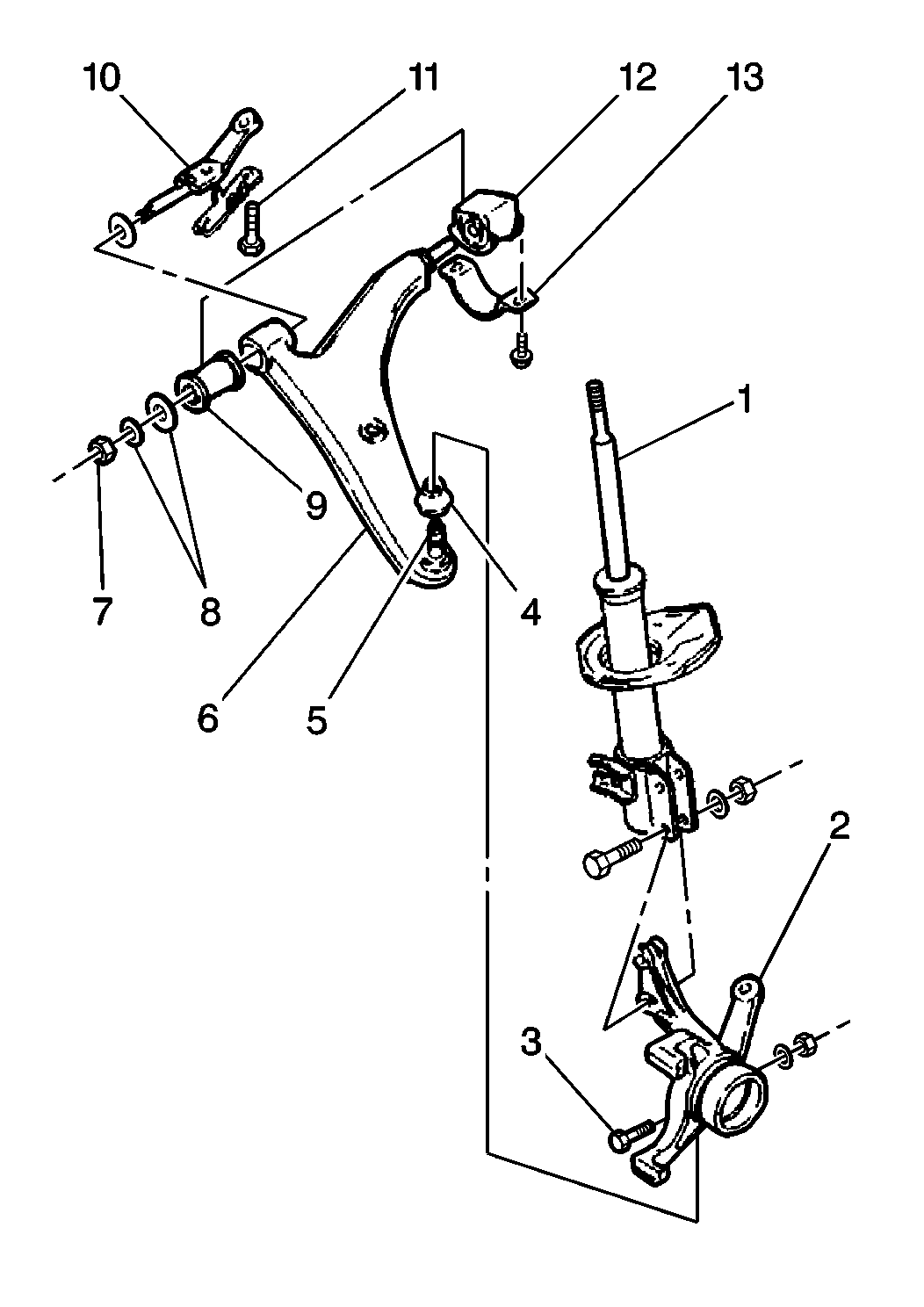 10
11
12
13
1
9
4
7
8
6
5
2
3