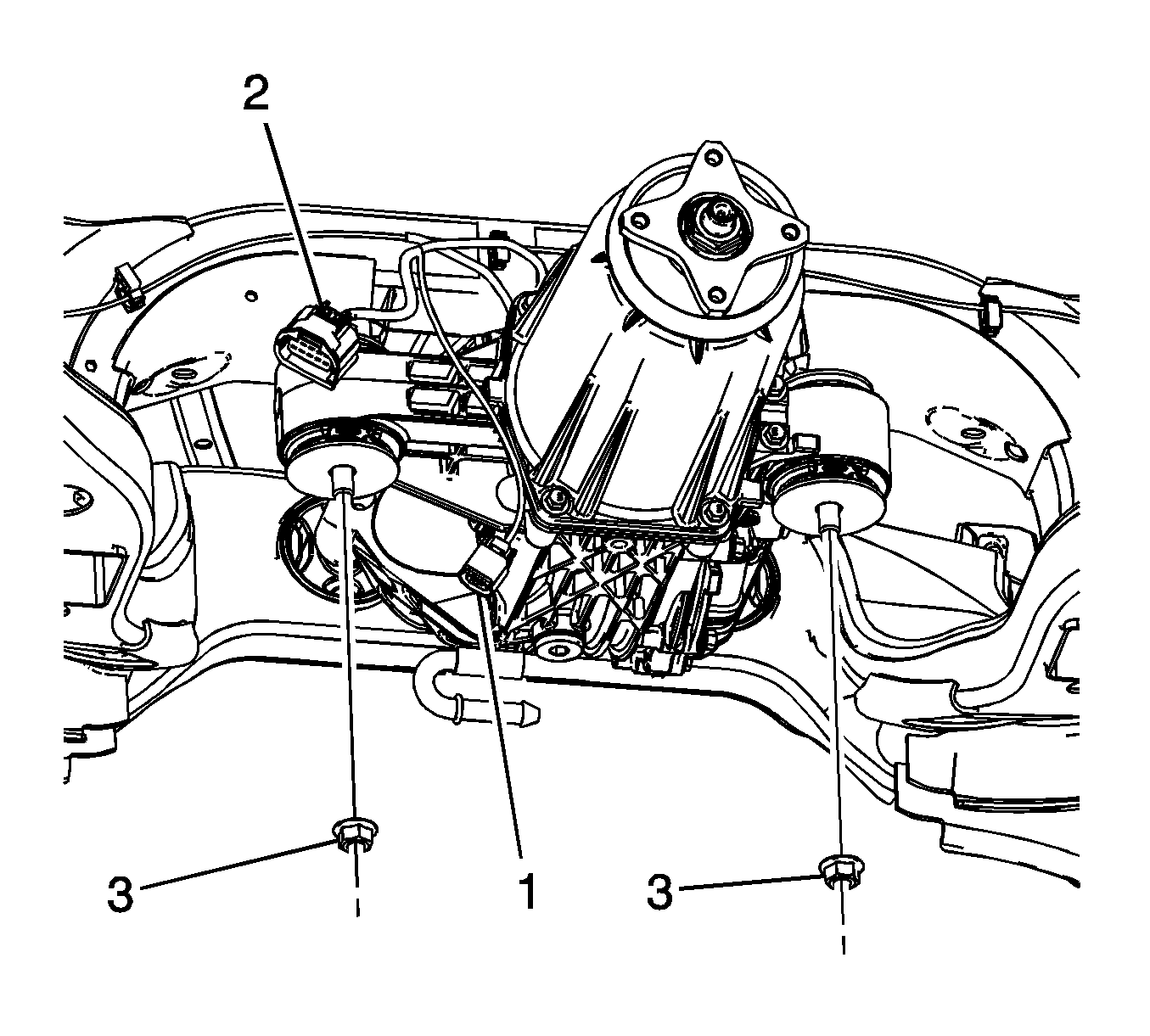 2

3

1

3