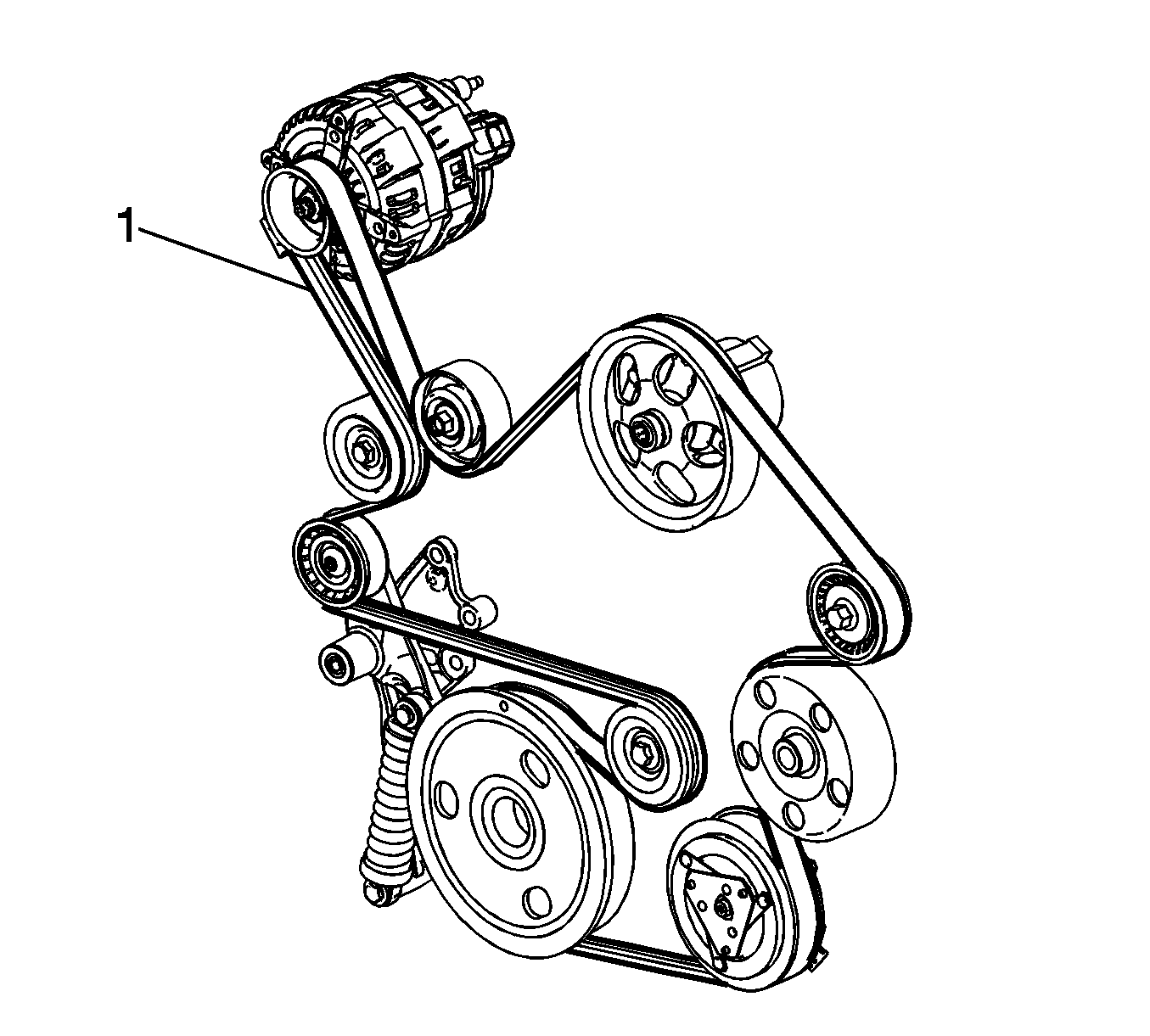 1