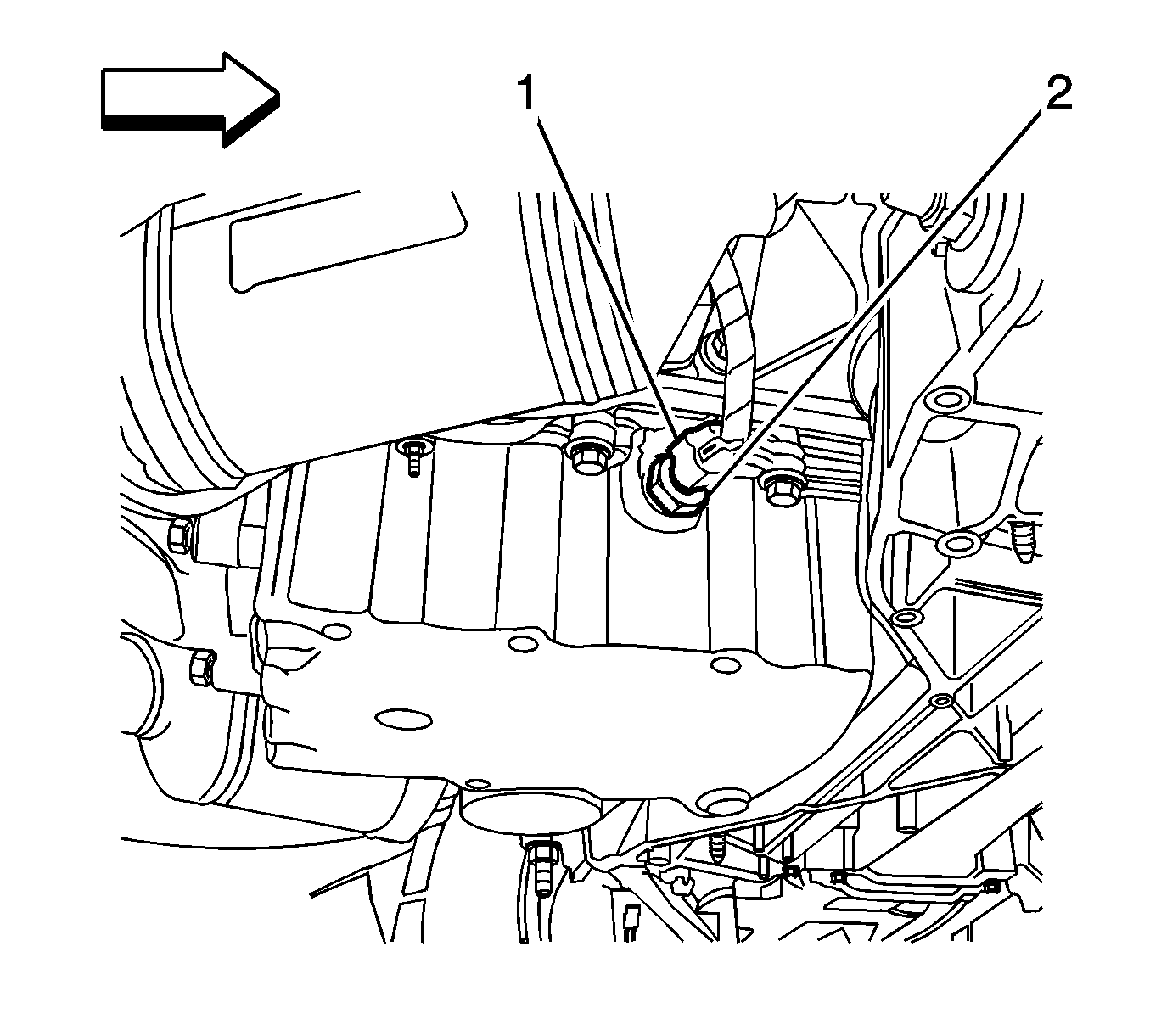 1
2