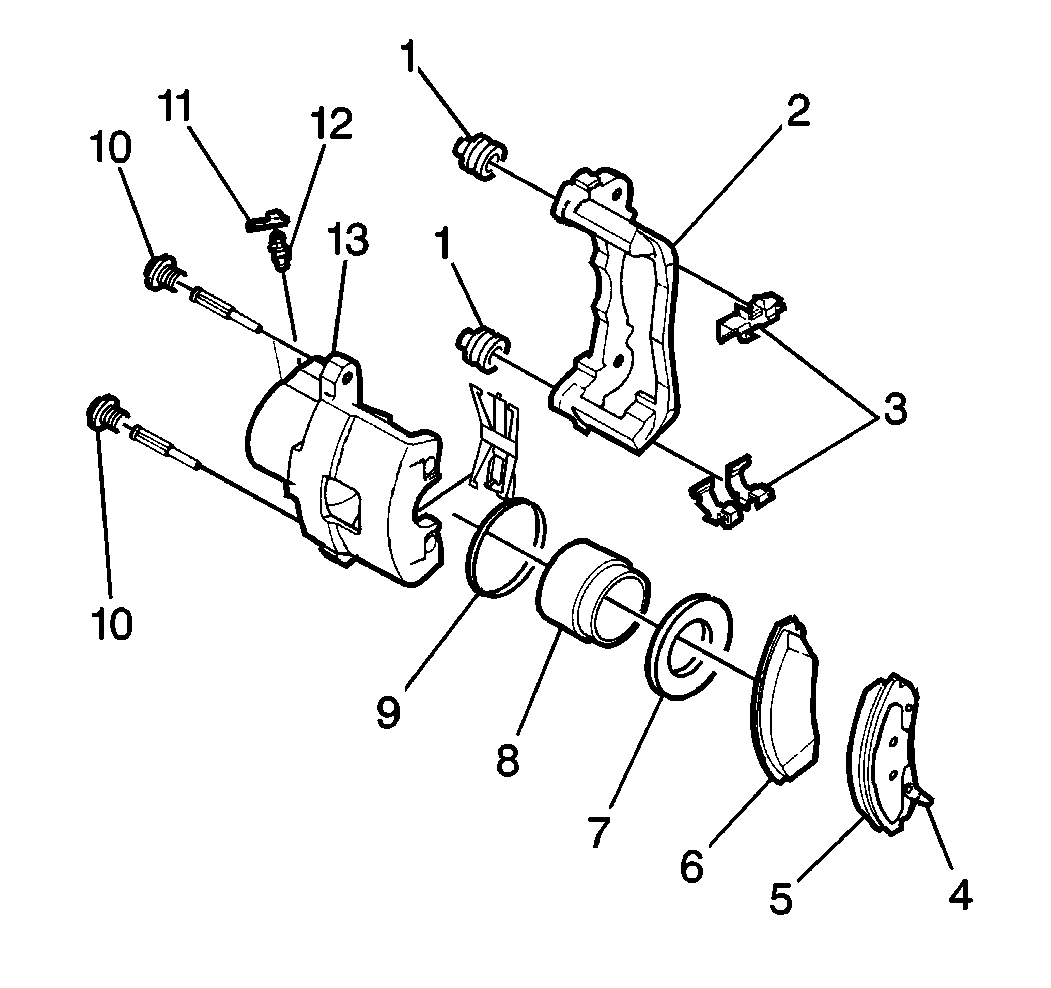 1
2
11
12
10
13
1
3
10
9
8
7
6
5
4