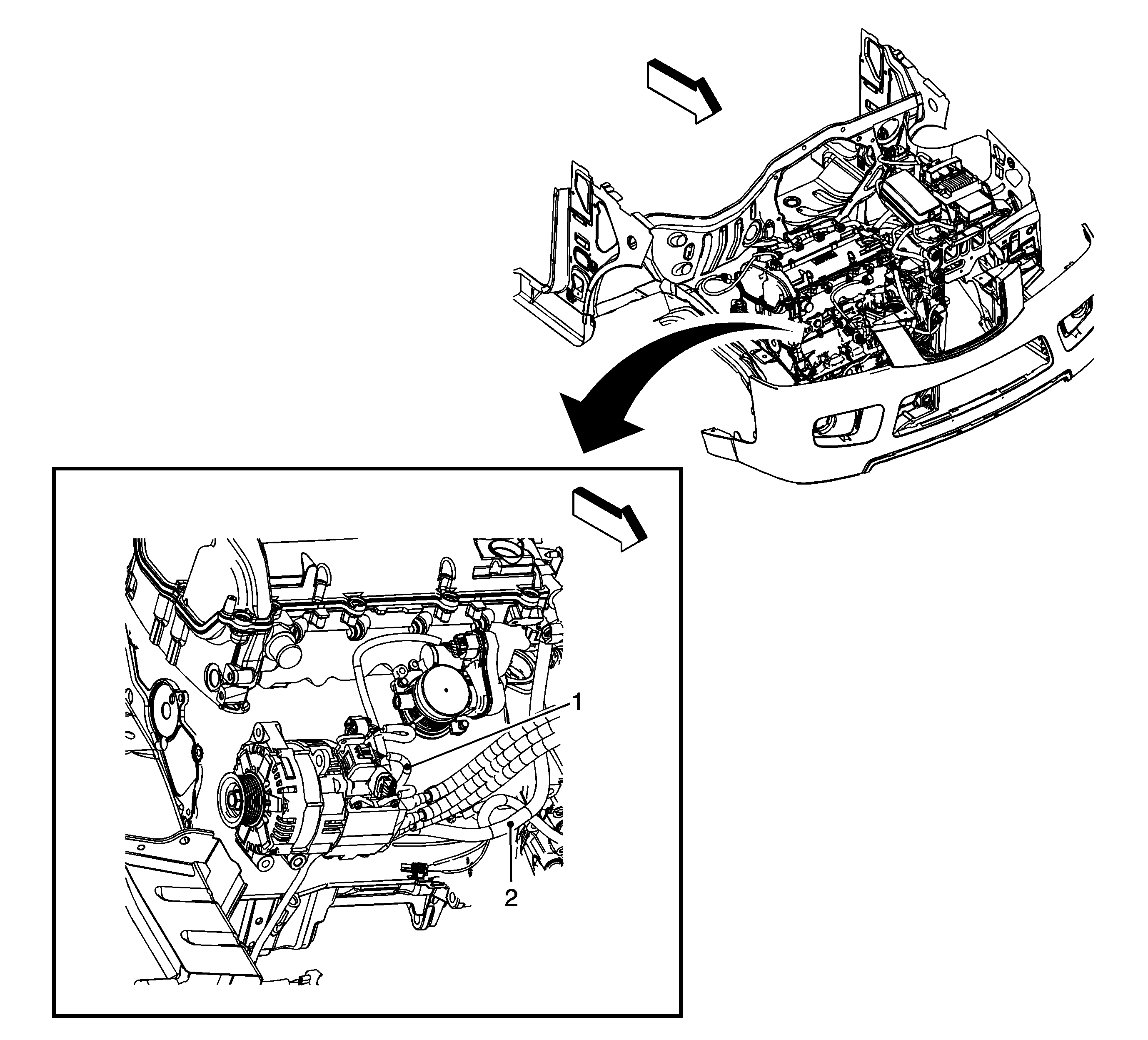 1
2