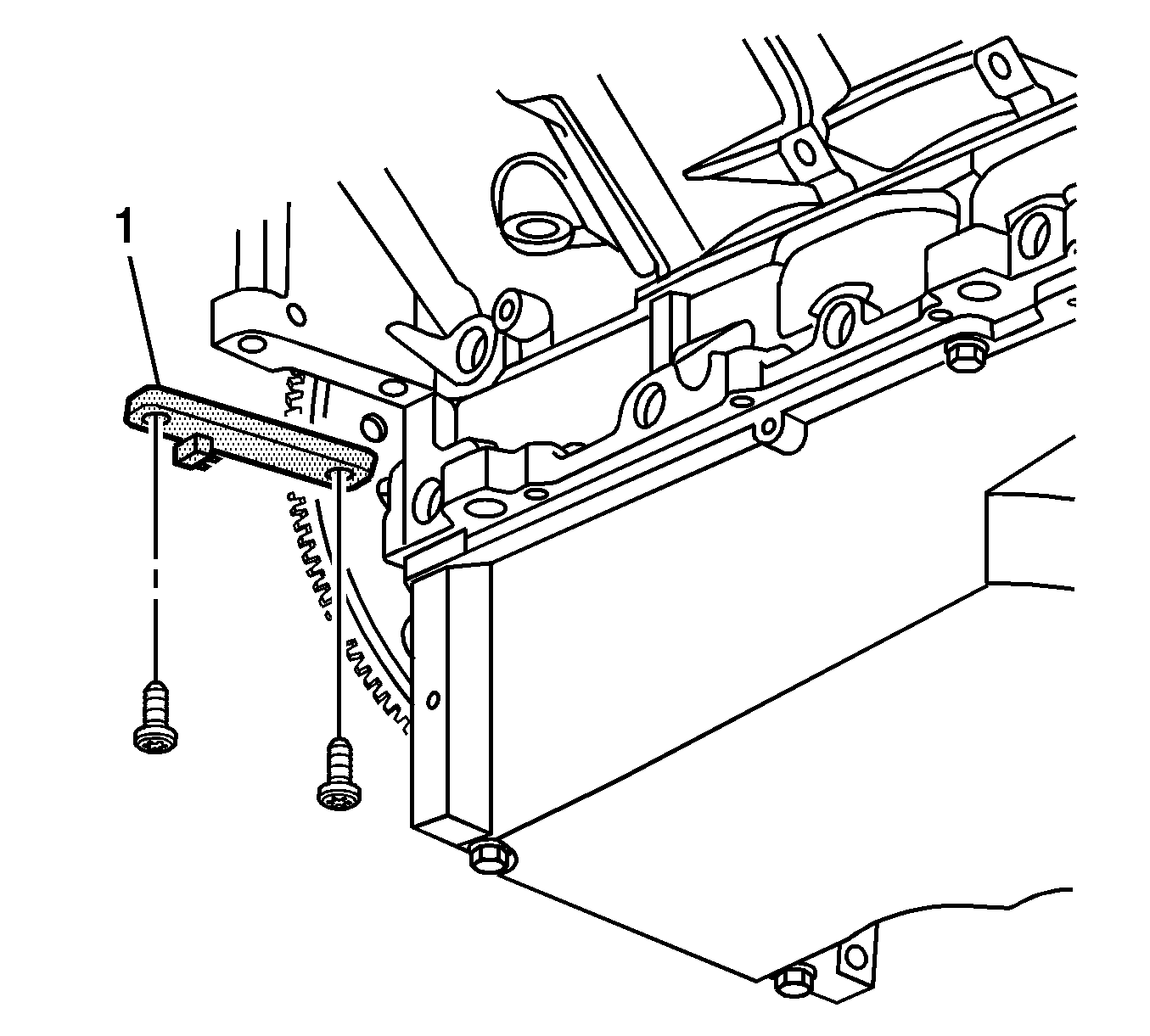 1