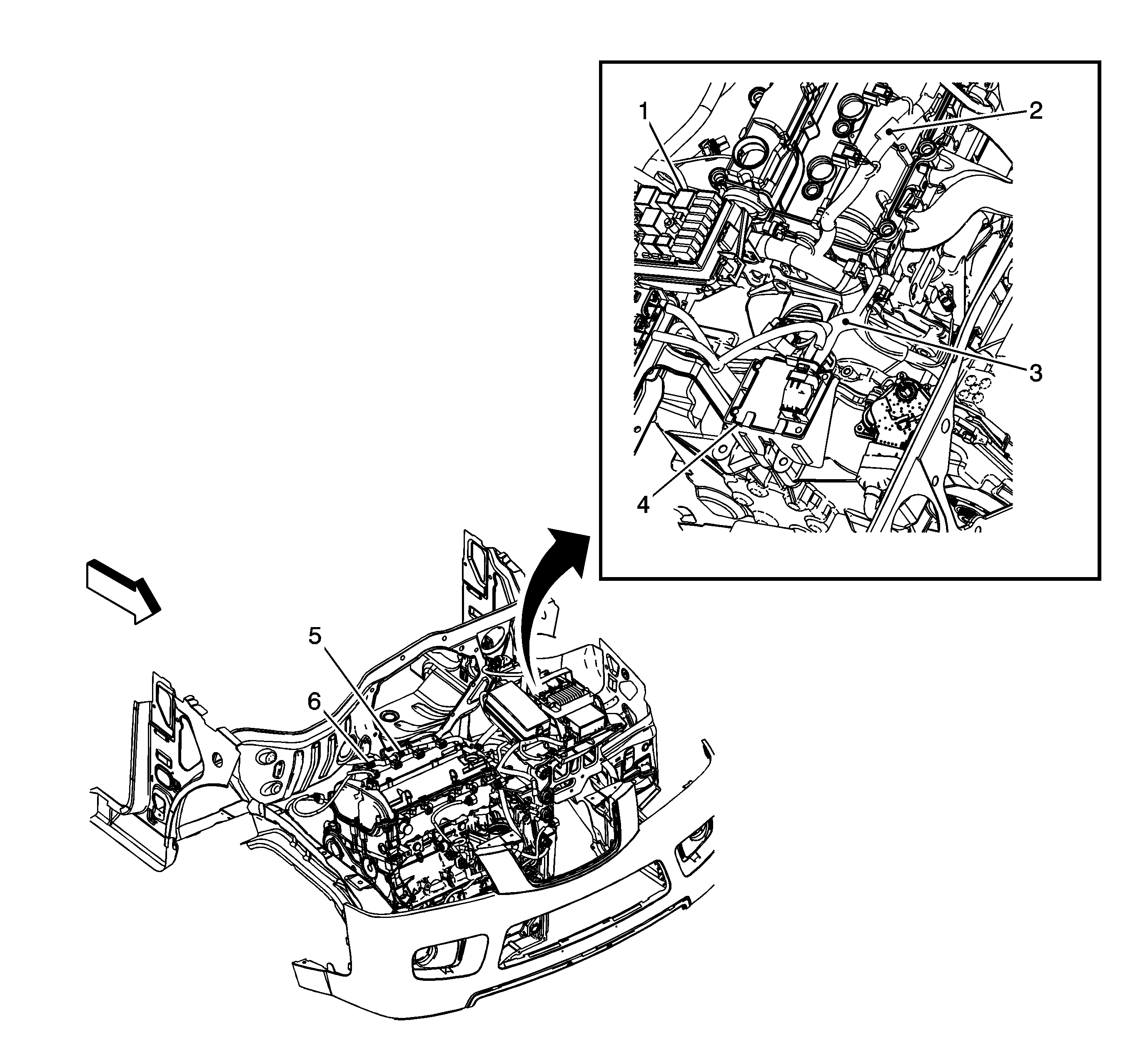 1
2
3
4
5
6