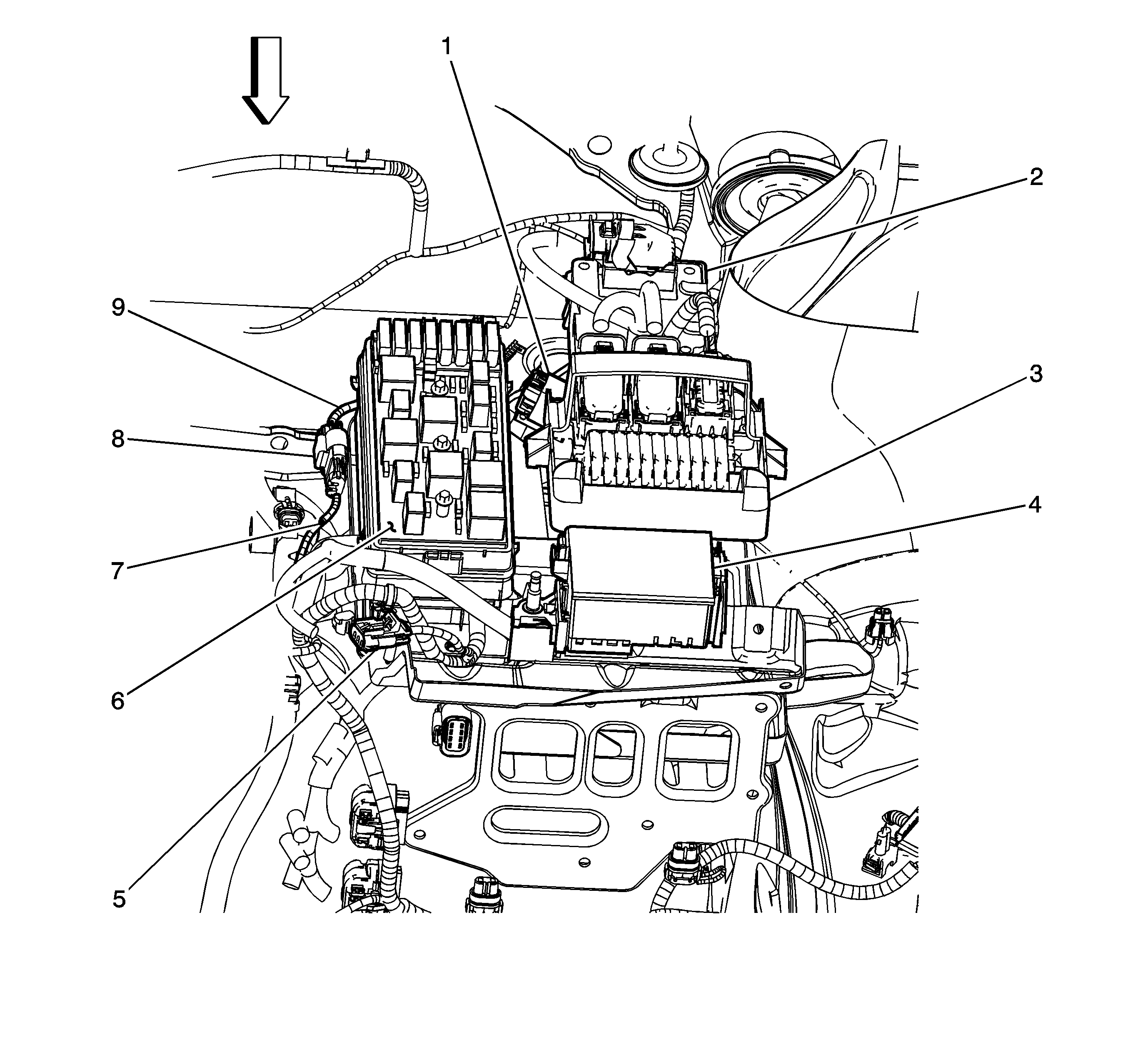 1
2
9
3
8
4
7
6
5