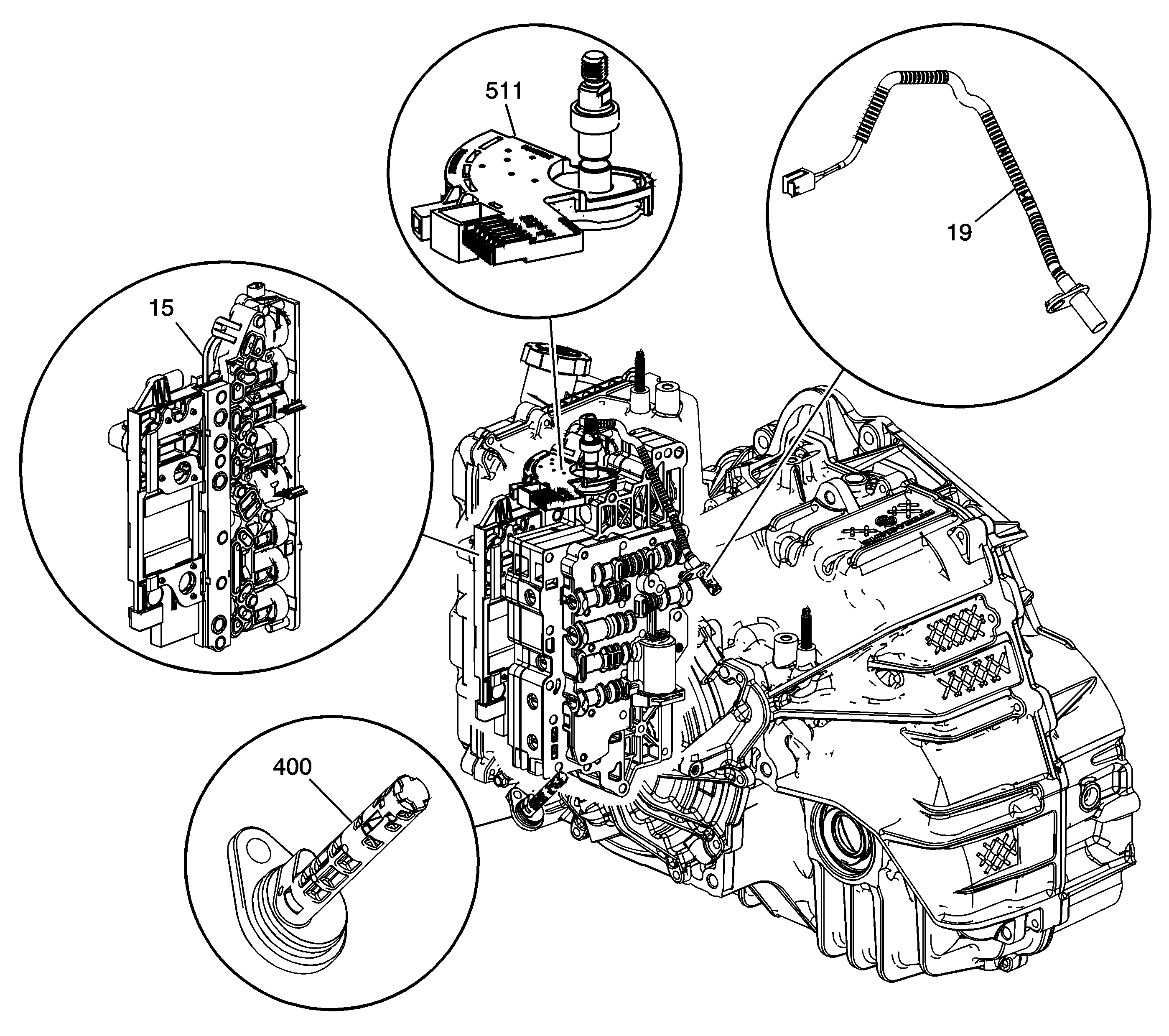 511

19

15

400