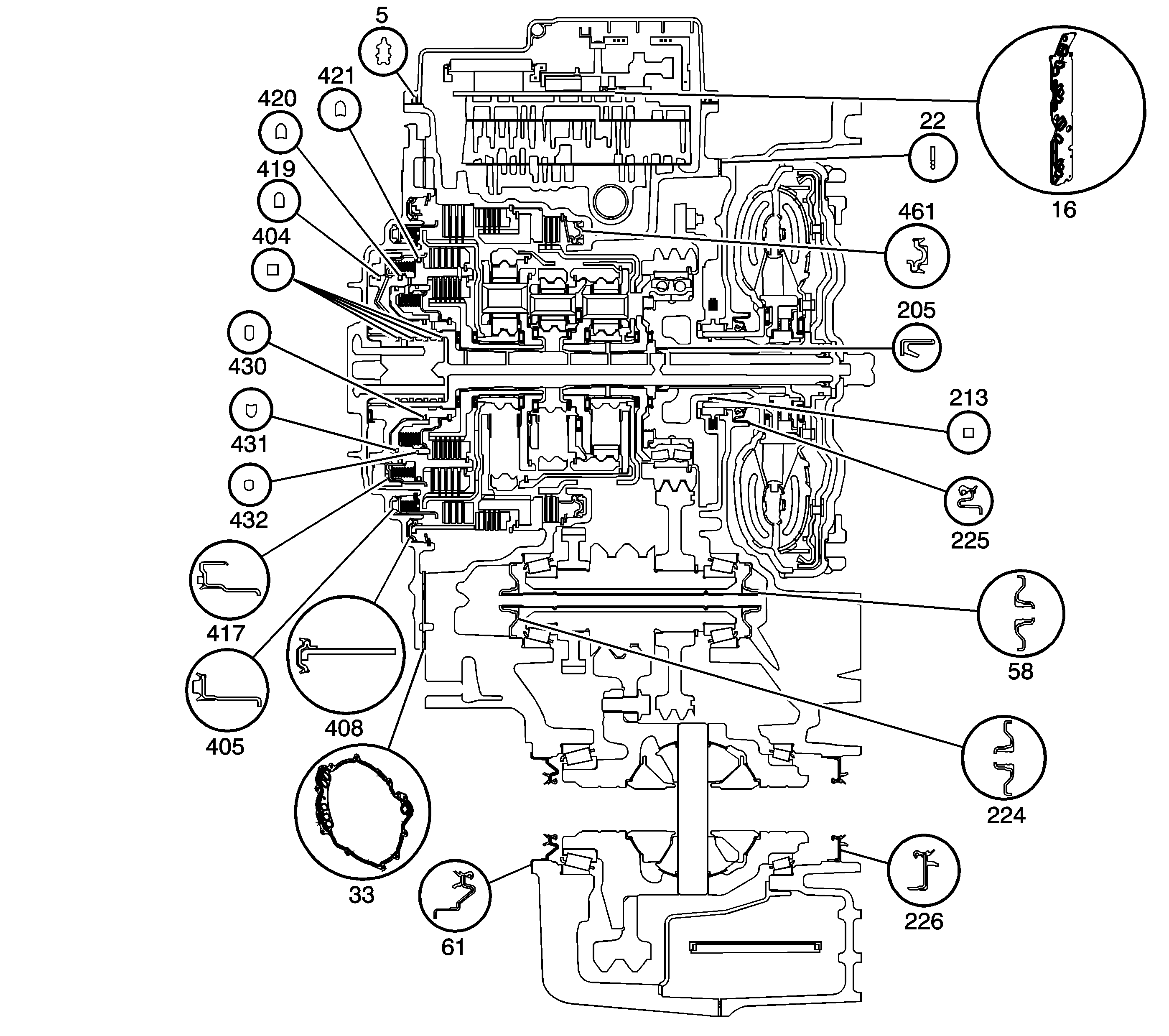 5
421
420
419
404
430
431
432
417
405
408
33
61
22
16
461
205
213
225
58
224
226