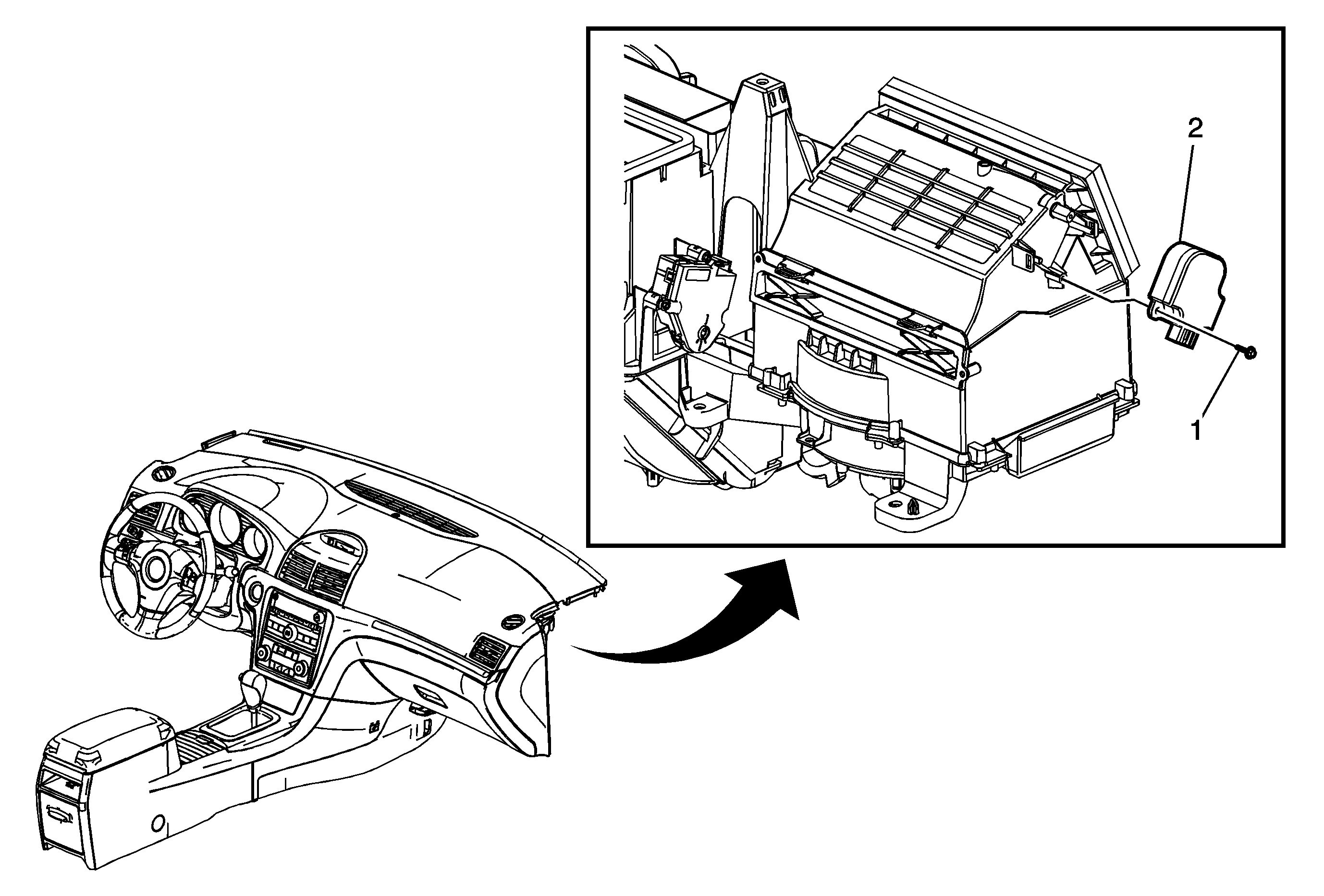 2

1