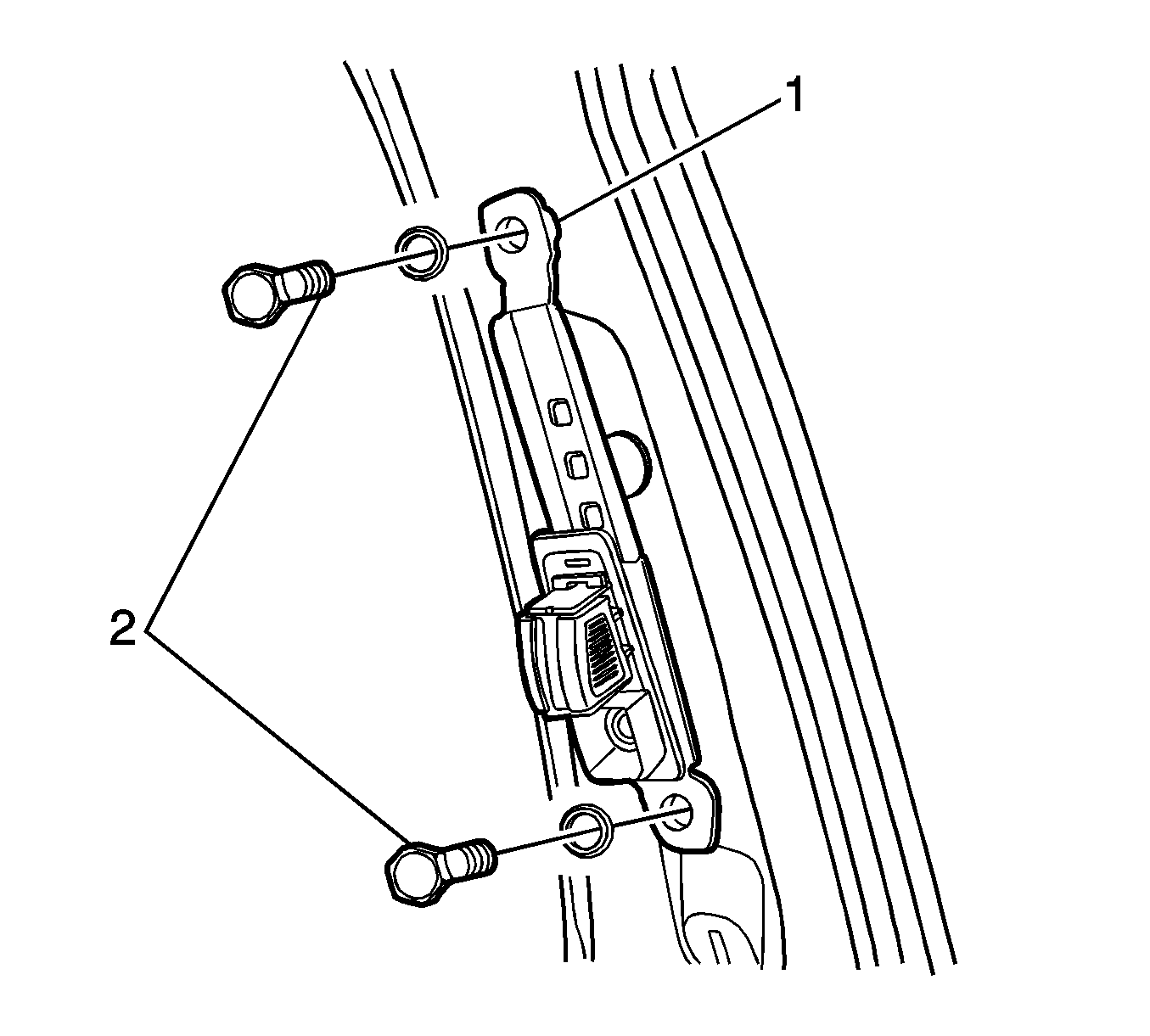 1
2