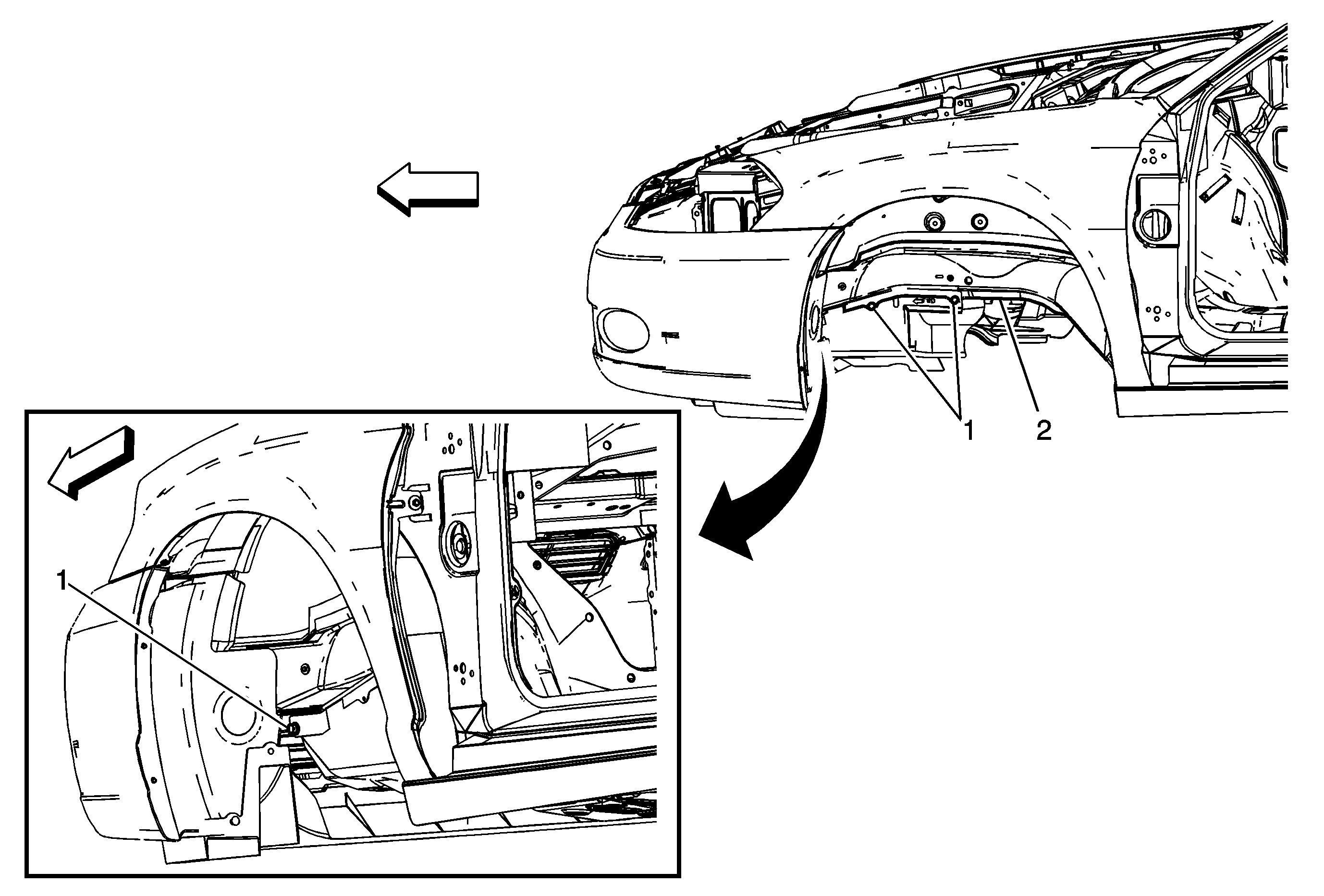 1
2
1