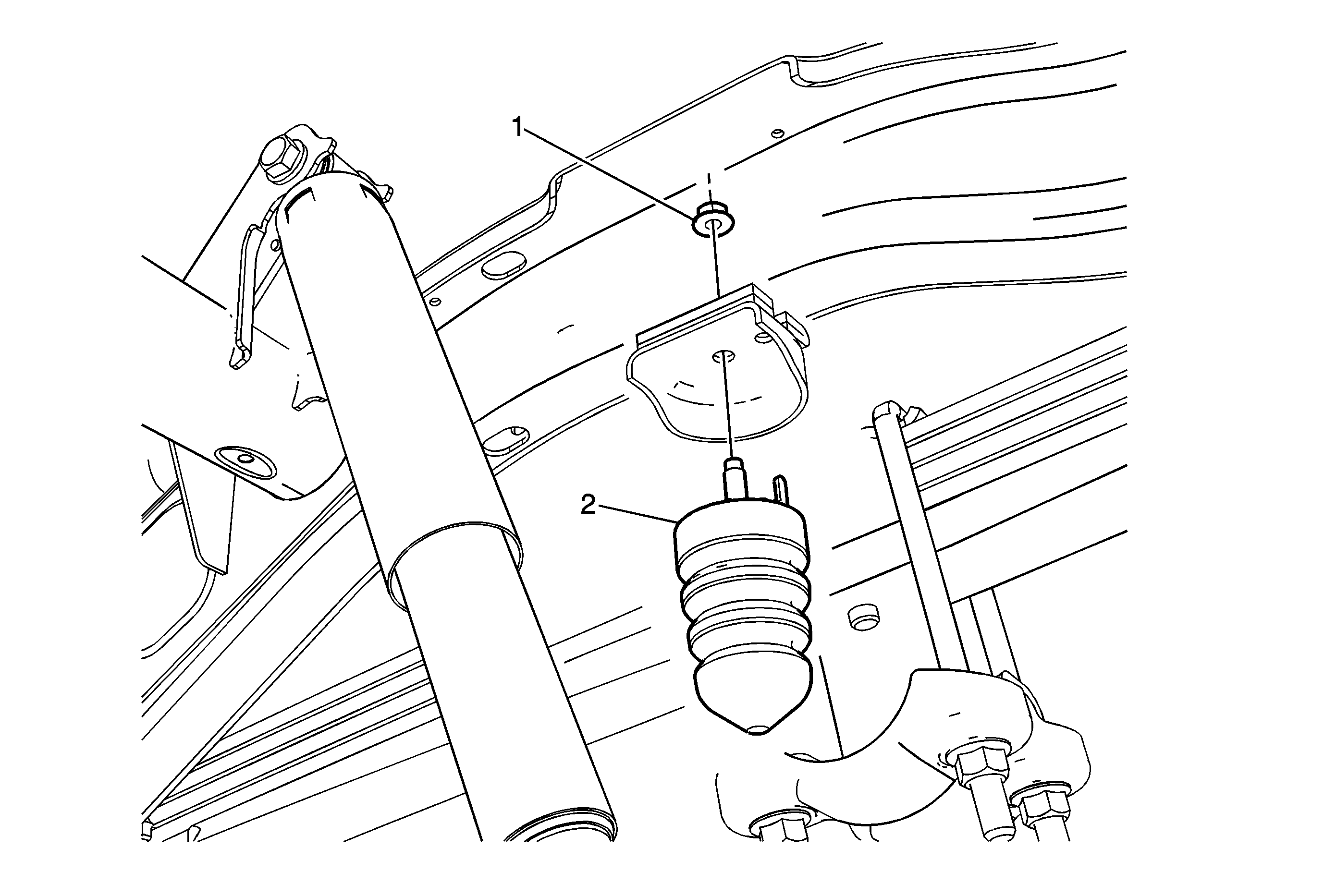 1
2