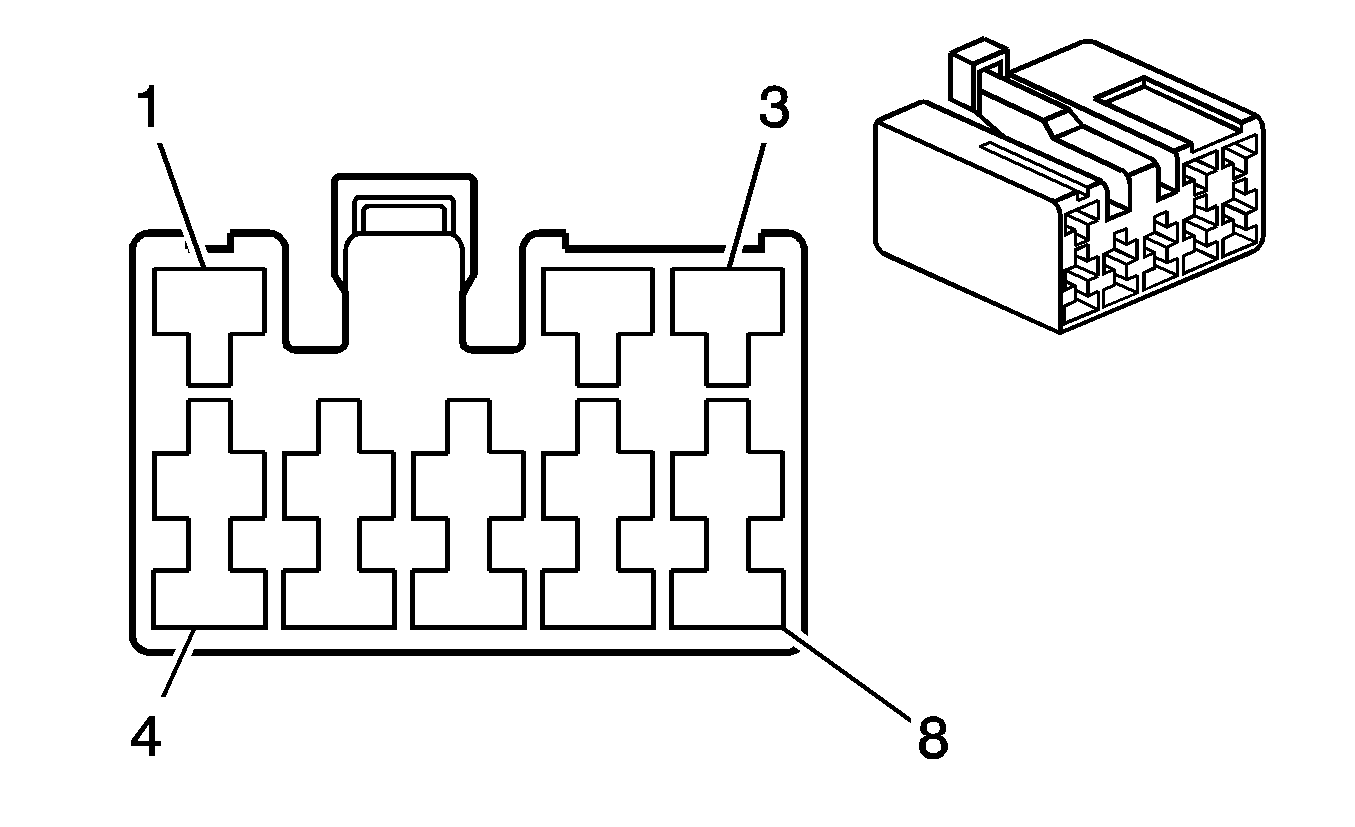 1
3
4
8