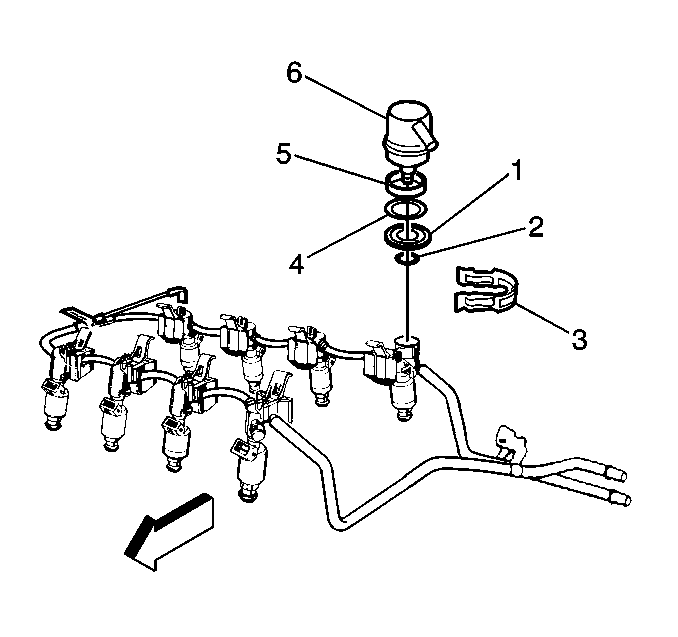 6
5
1
2
4
3