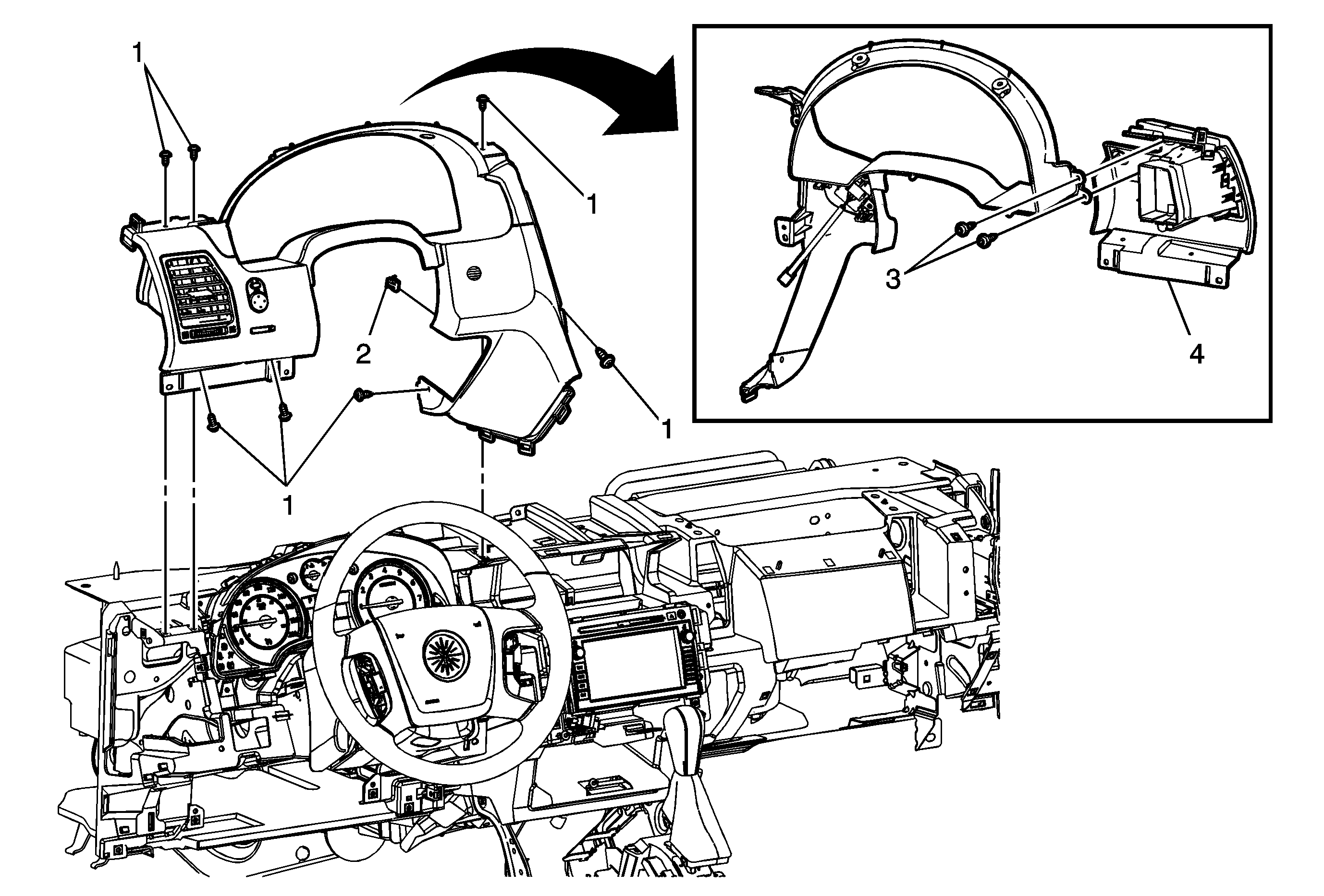 1

1

2

1

1

3

4