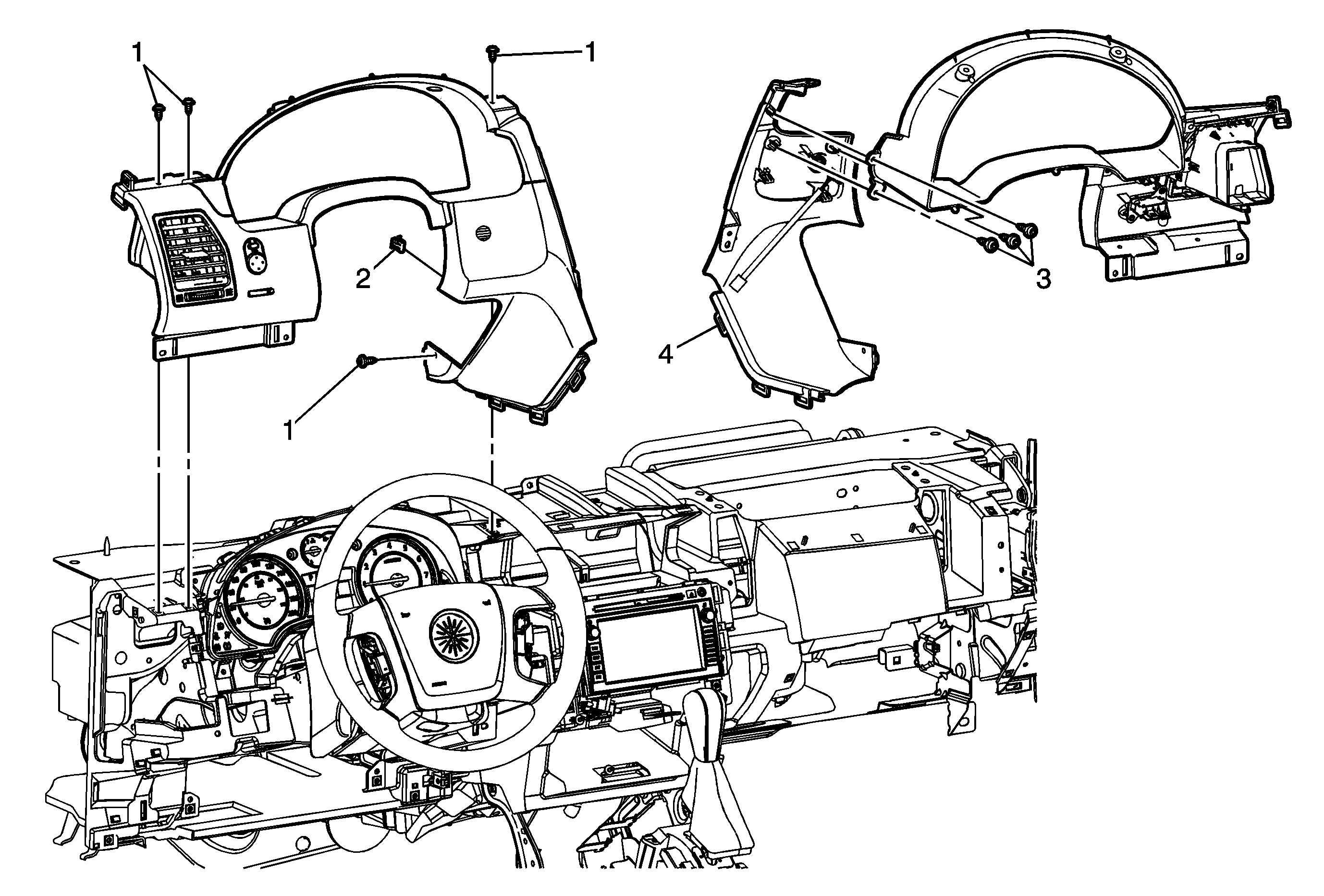 1
1
2
3
4
1