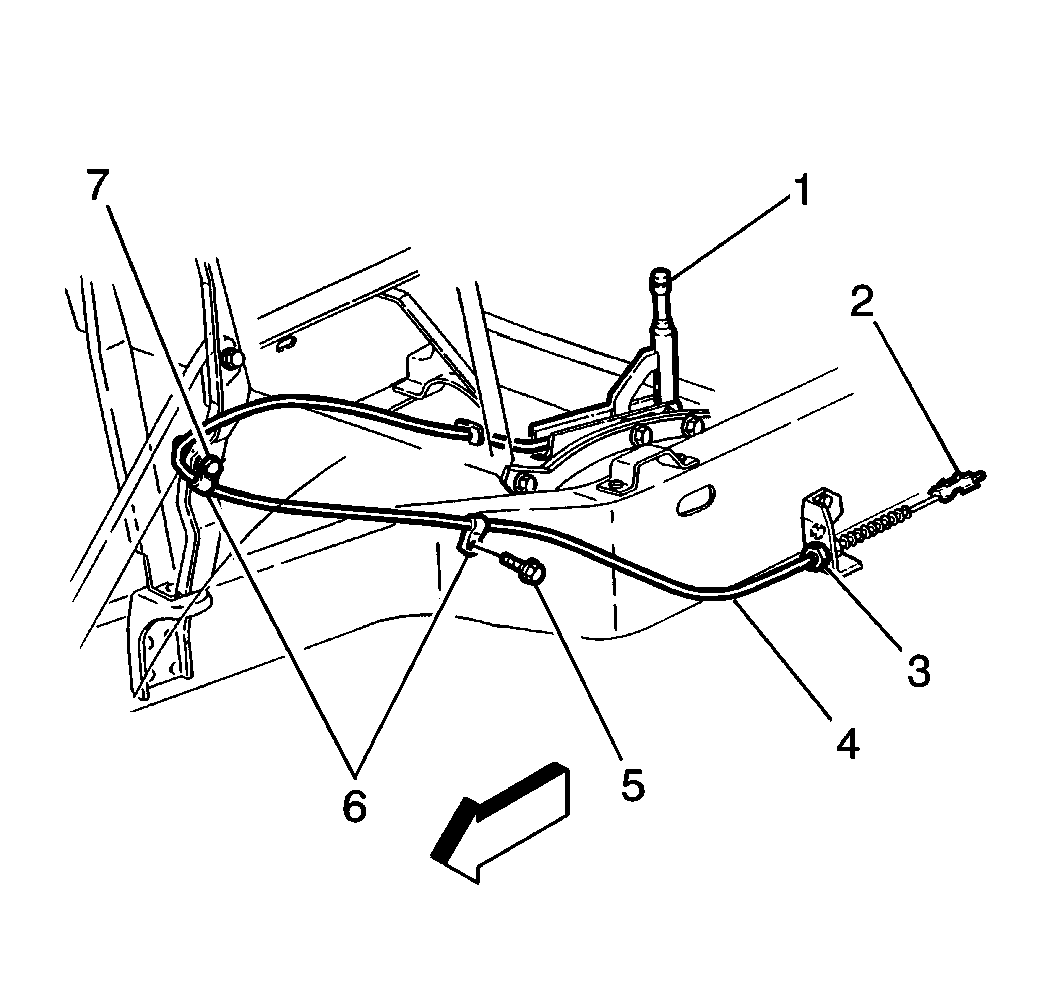 7
1
2
3
4
5
6