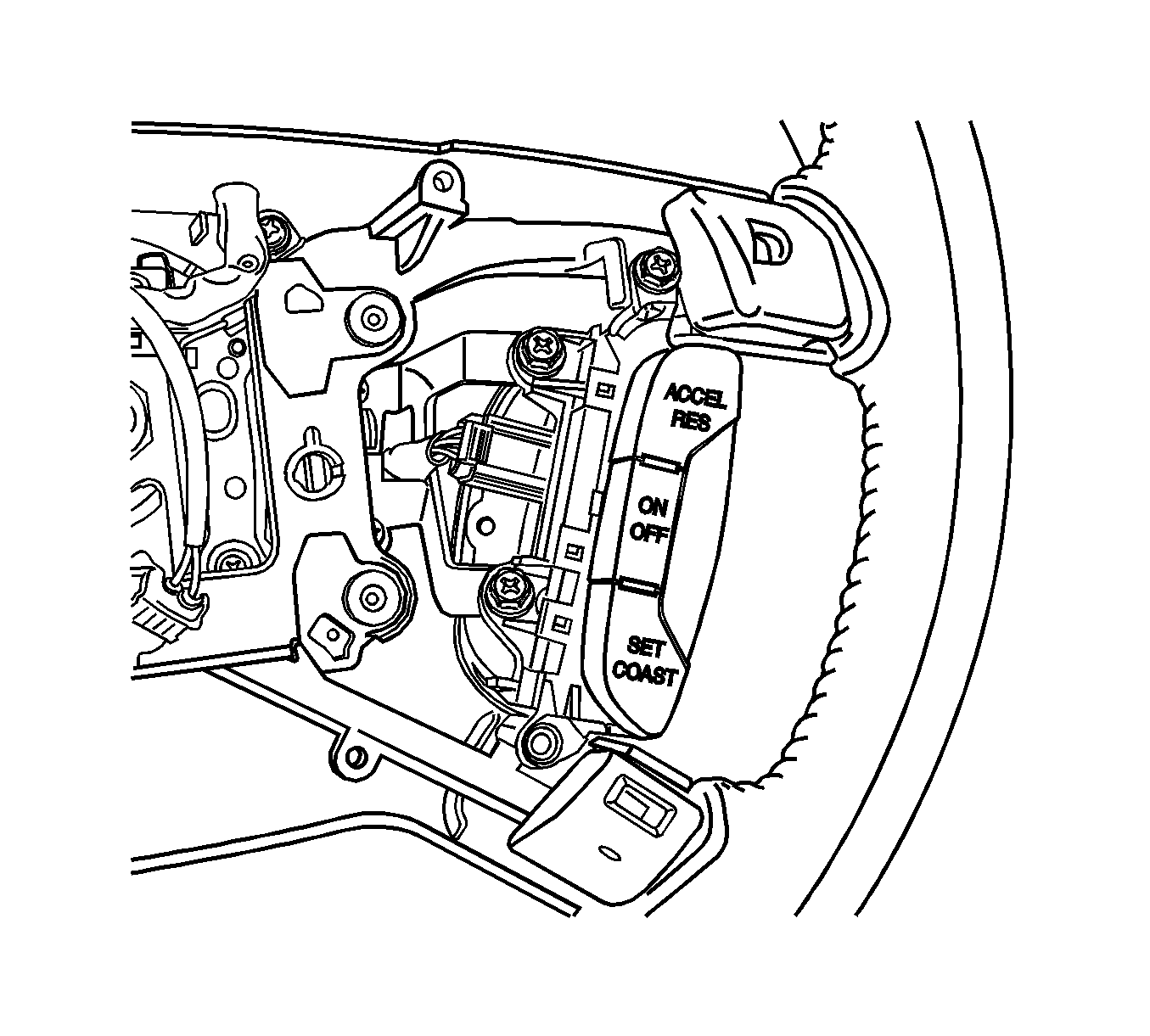 ACCEL
RES

ON
OFF

SET
COAST