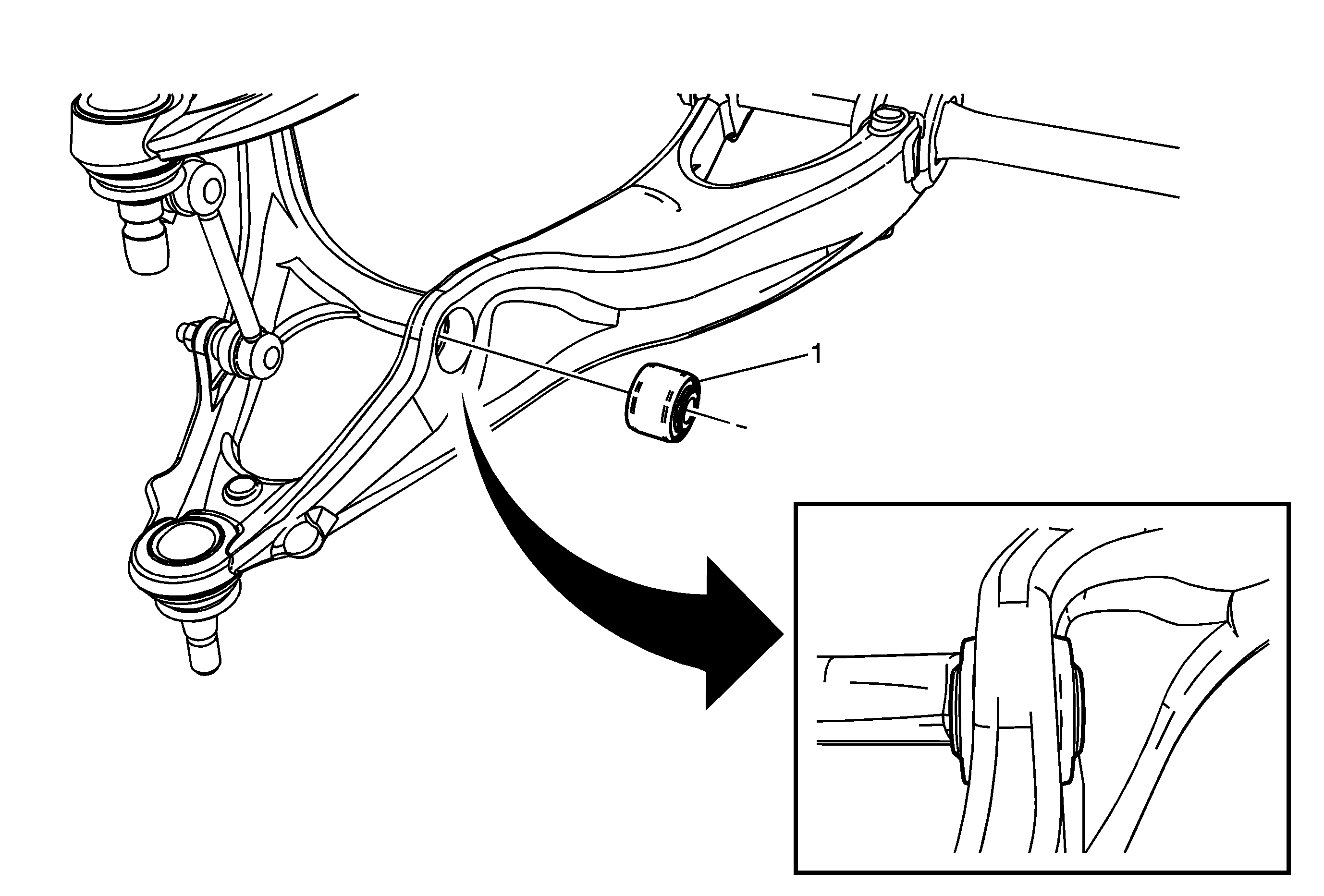 1