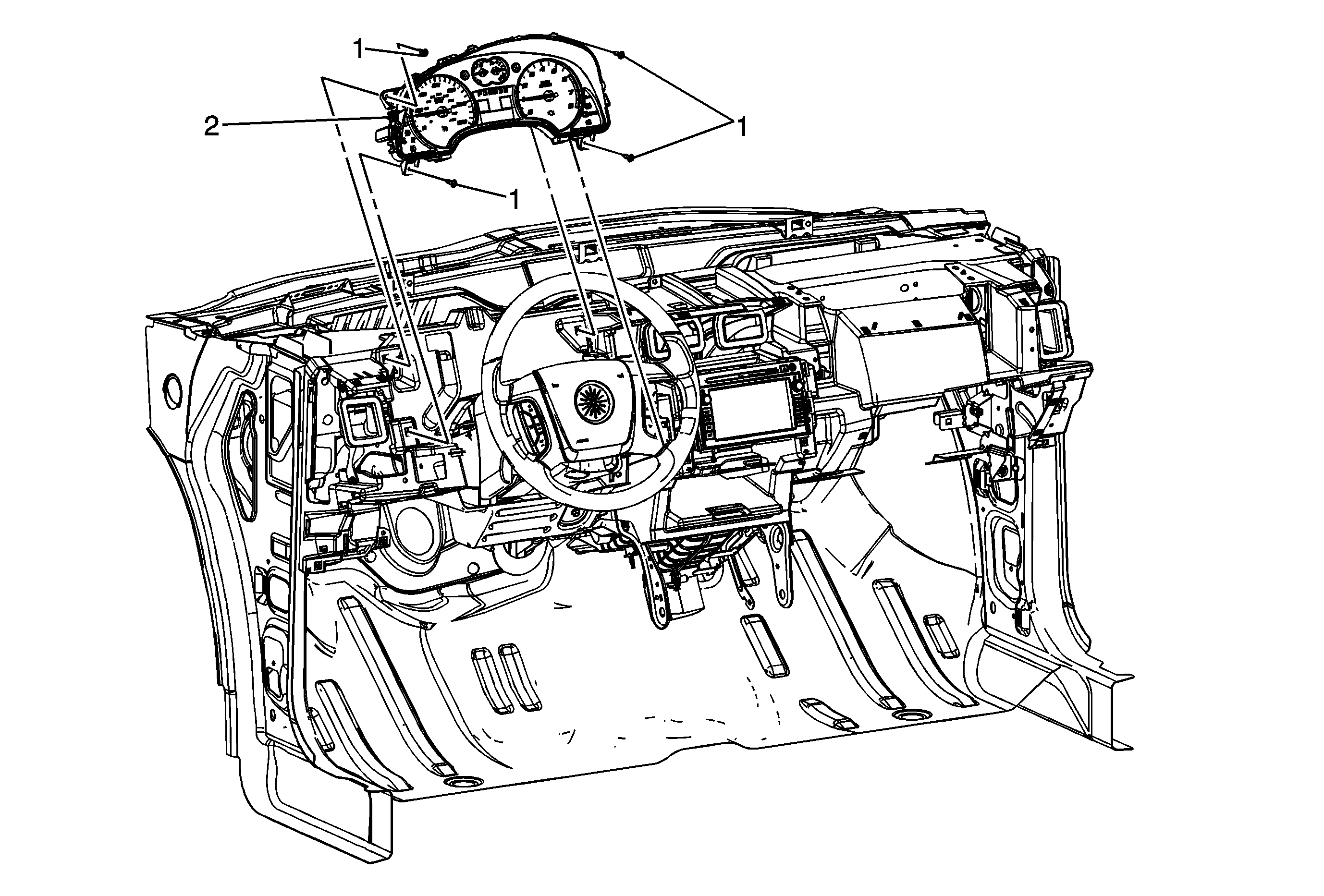 1
2
1
1