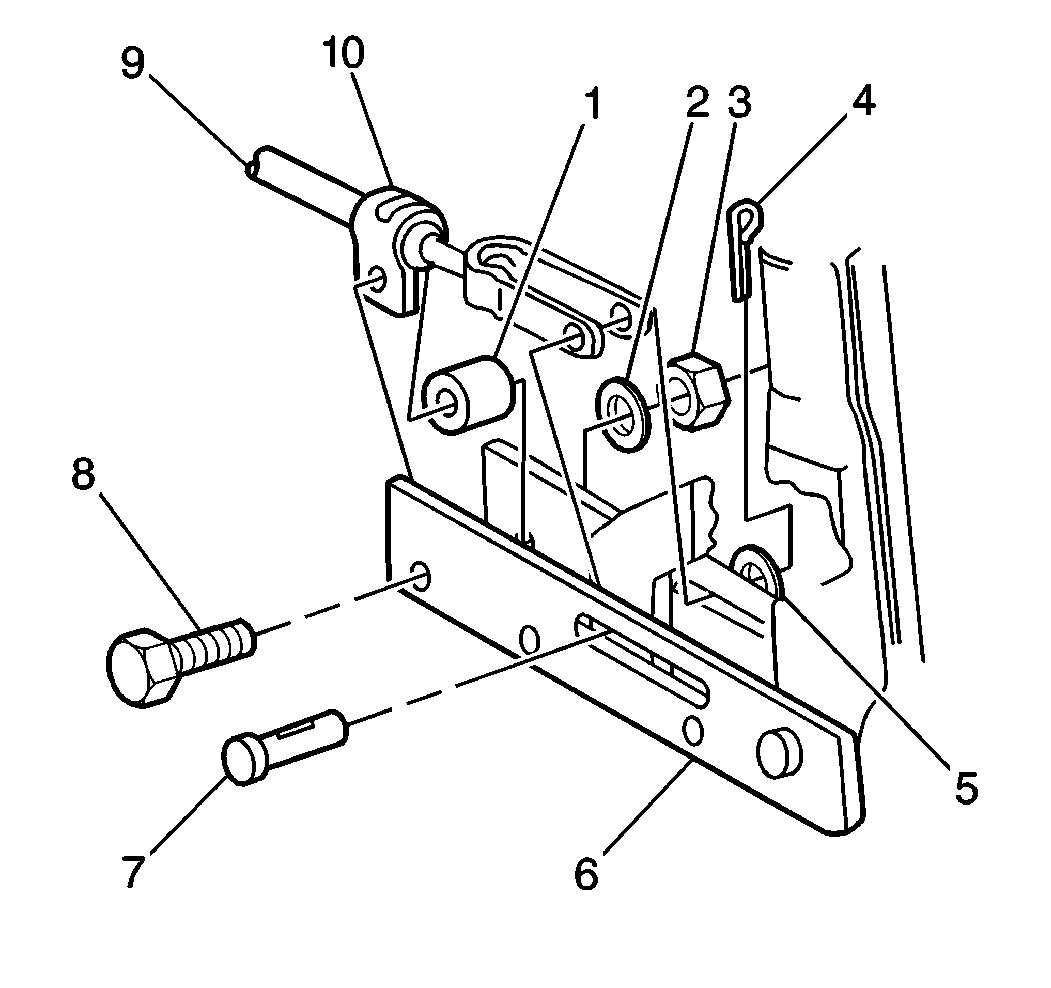 9
10
1
2
3
4
8
5
7
6