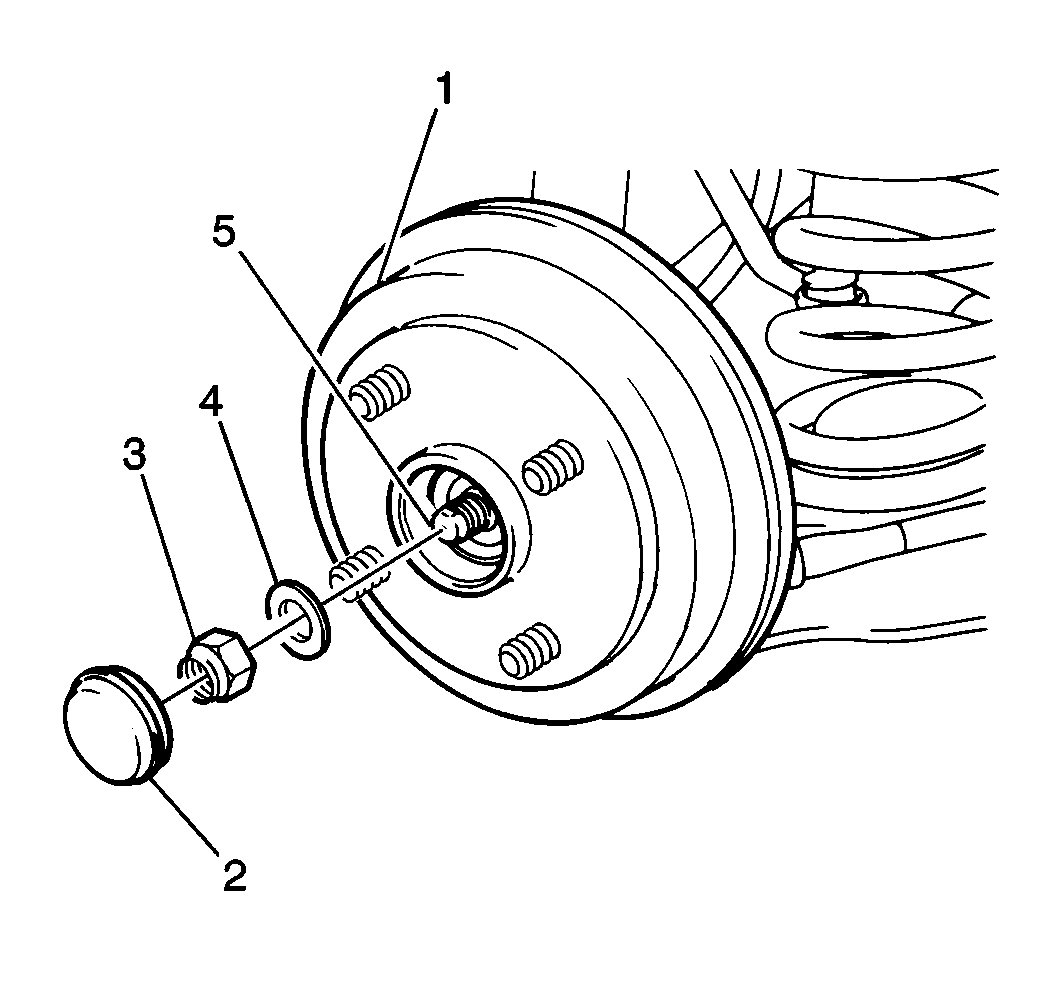 1
5
4
3
2