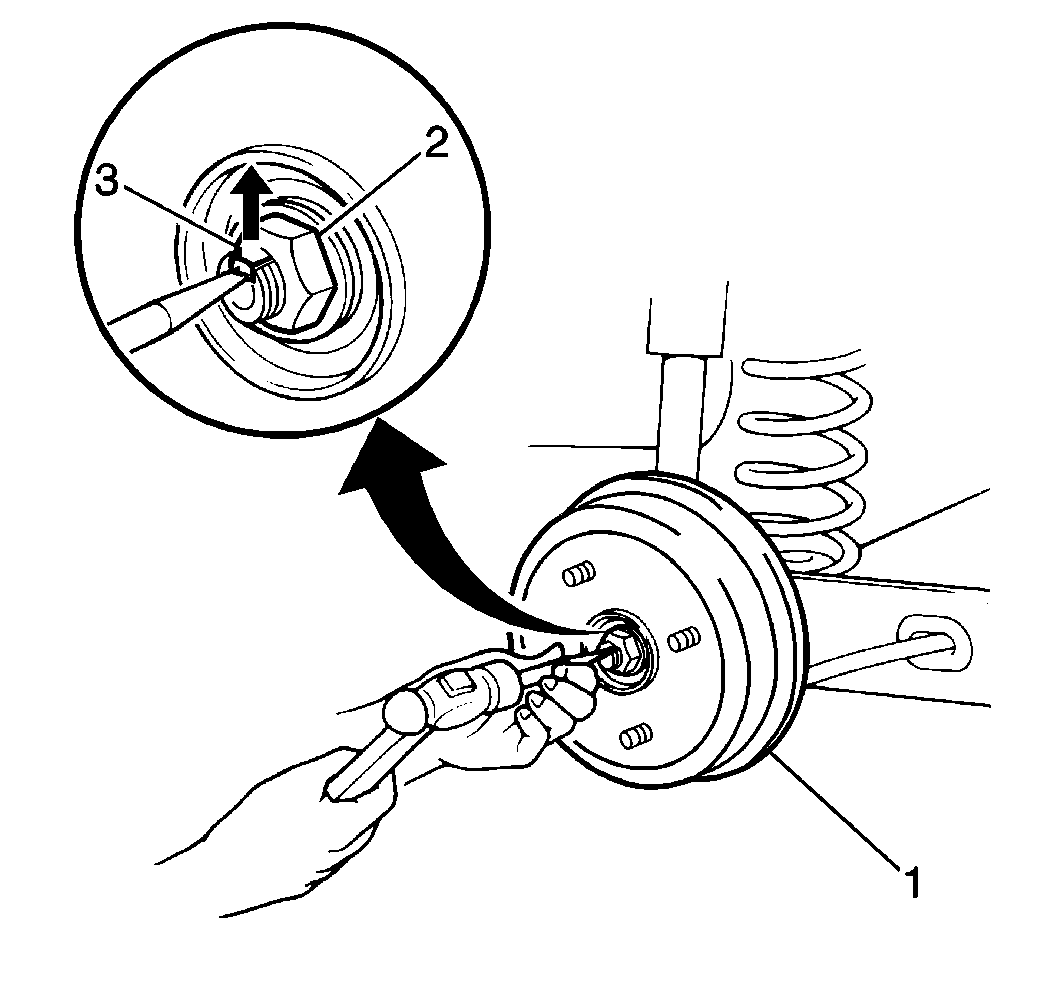 3
2
1