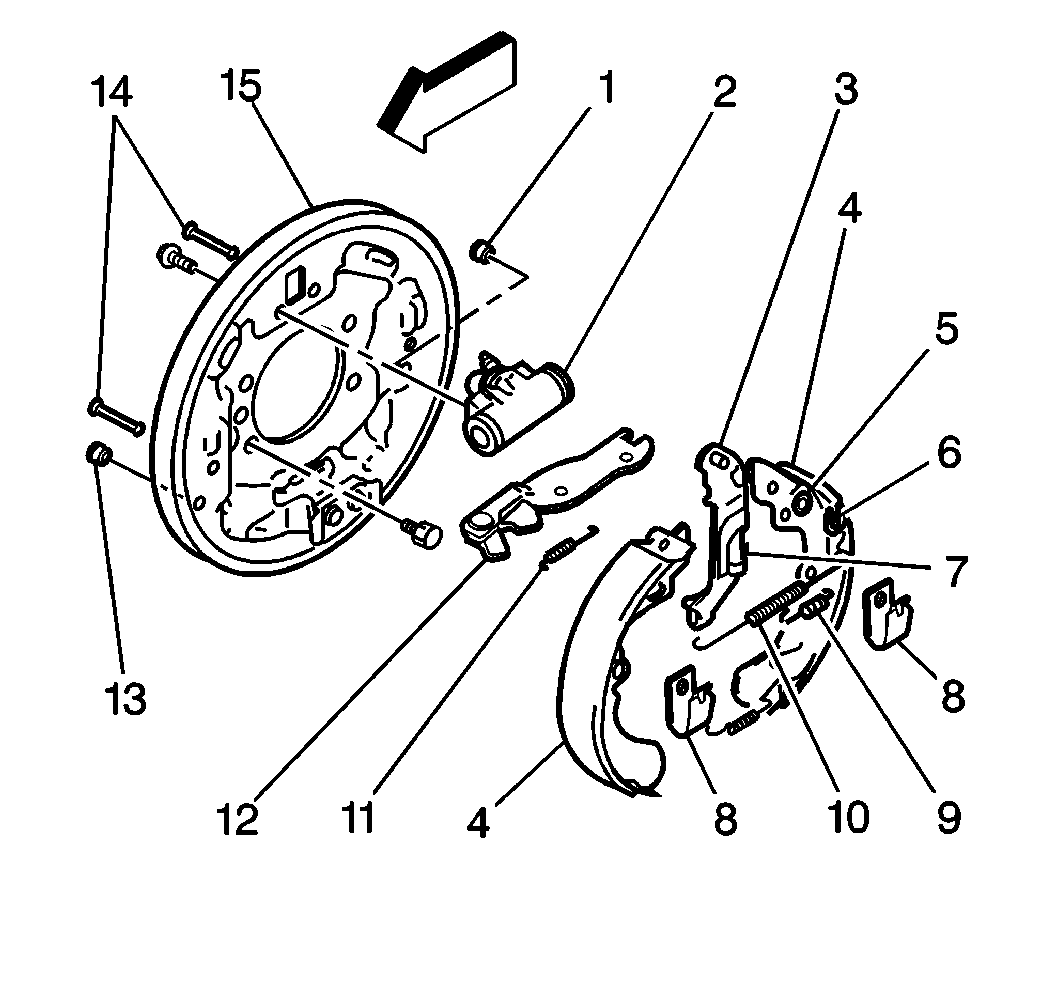 14
15
1
2
3
4
5
6
7
8
13
12
11
4
8
10
9