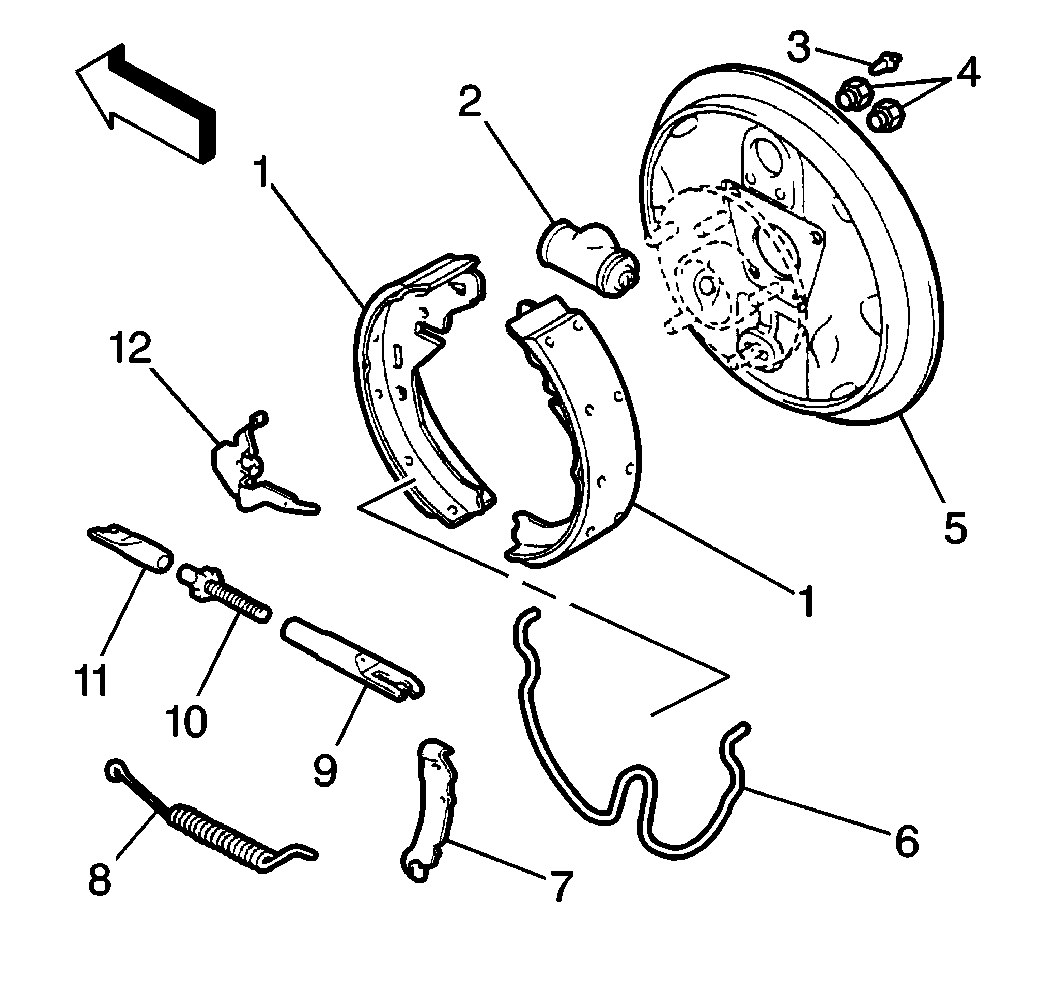 3
4
2
1
12
5
1
11
10
9
6
8
7