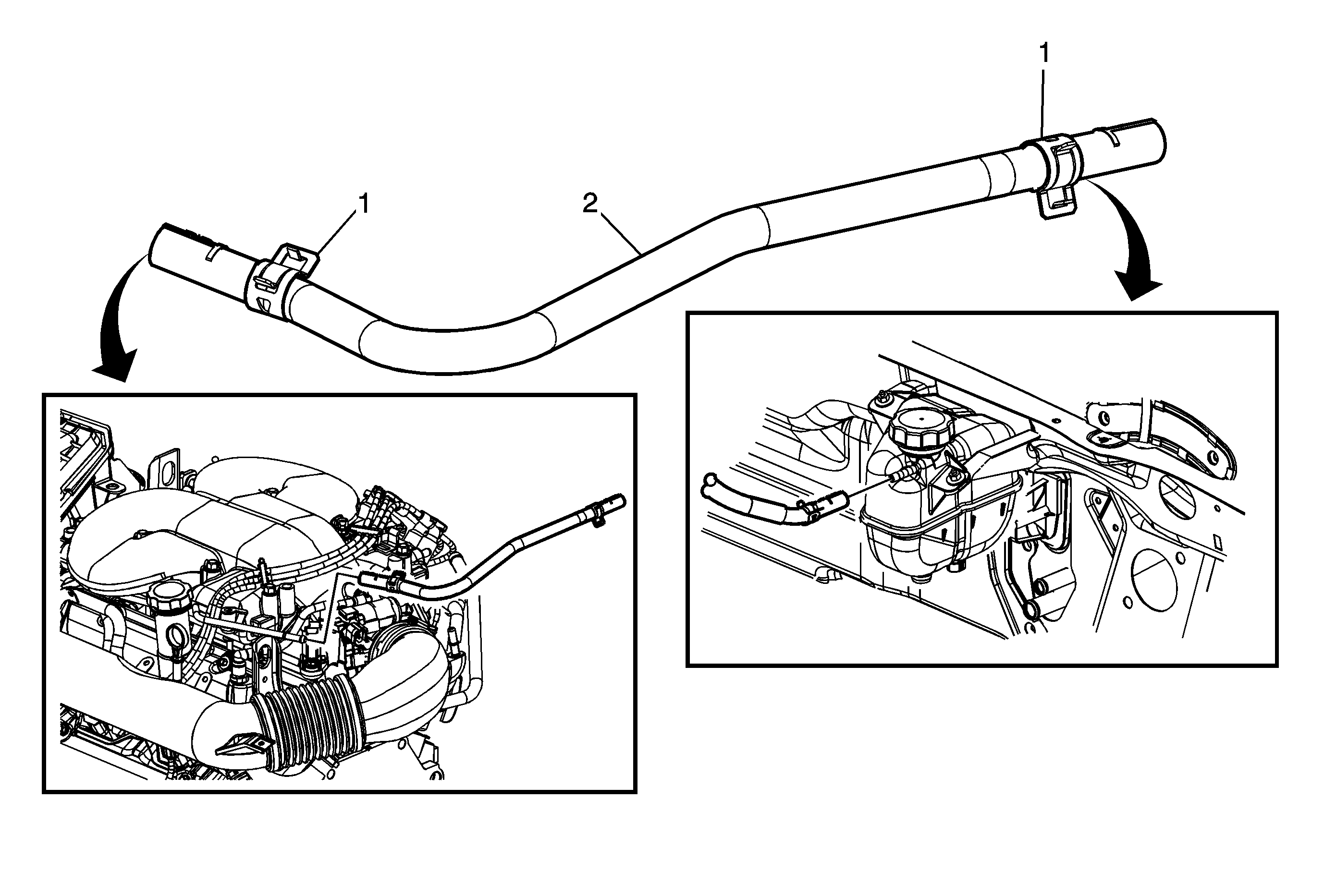 1
1
2