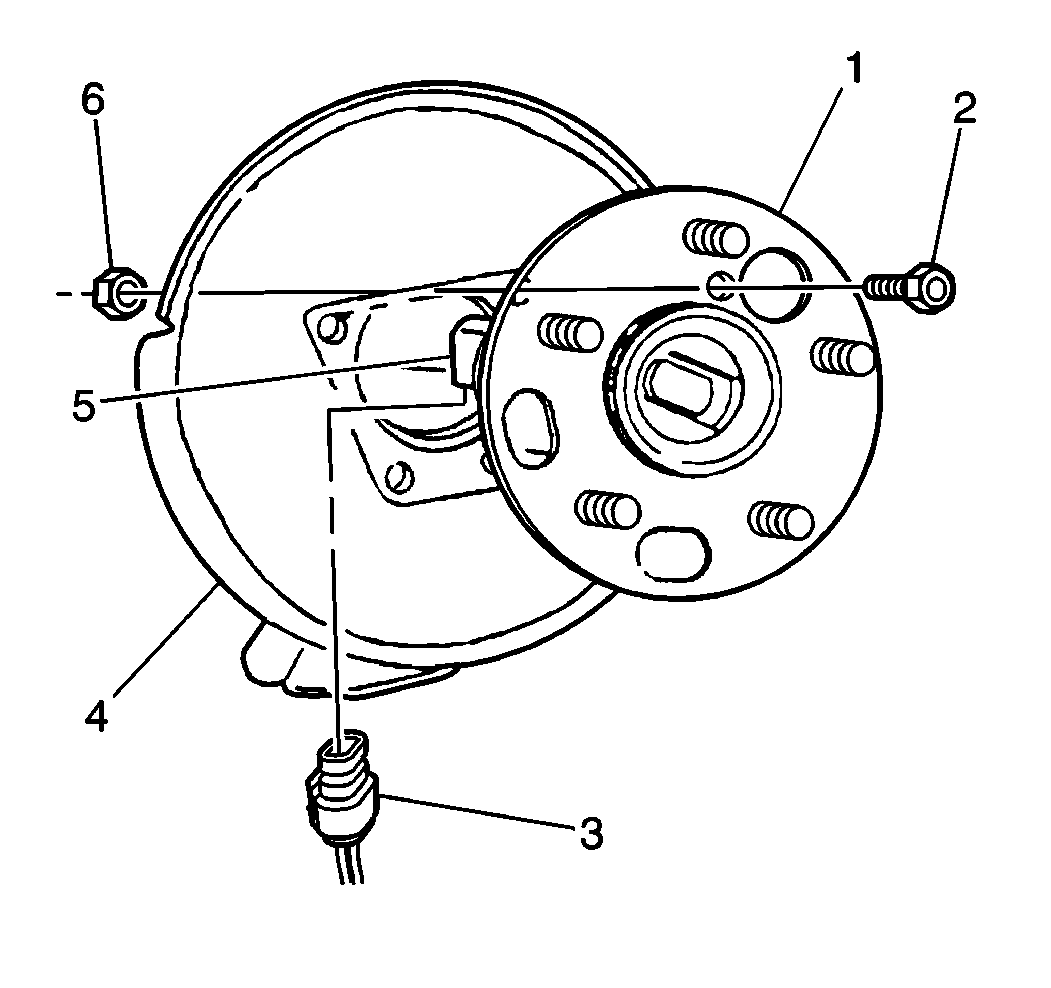 6
1
2
5
4
3