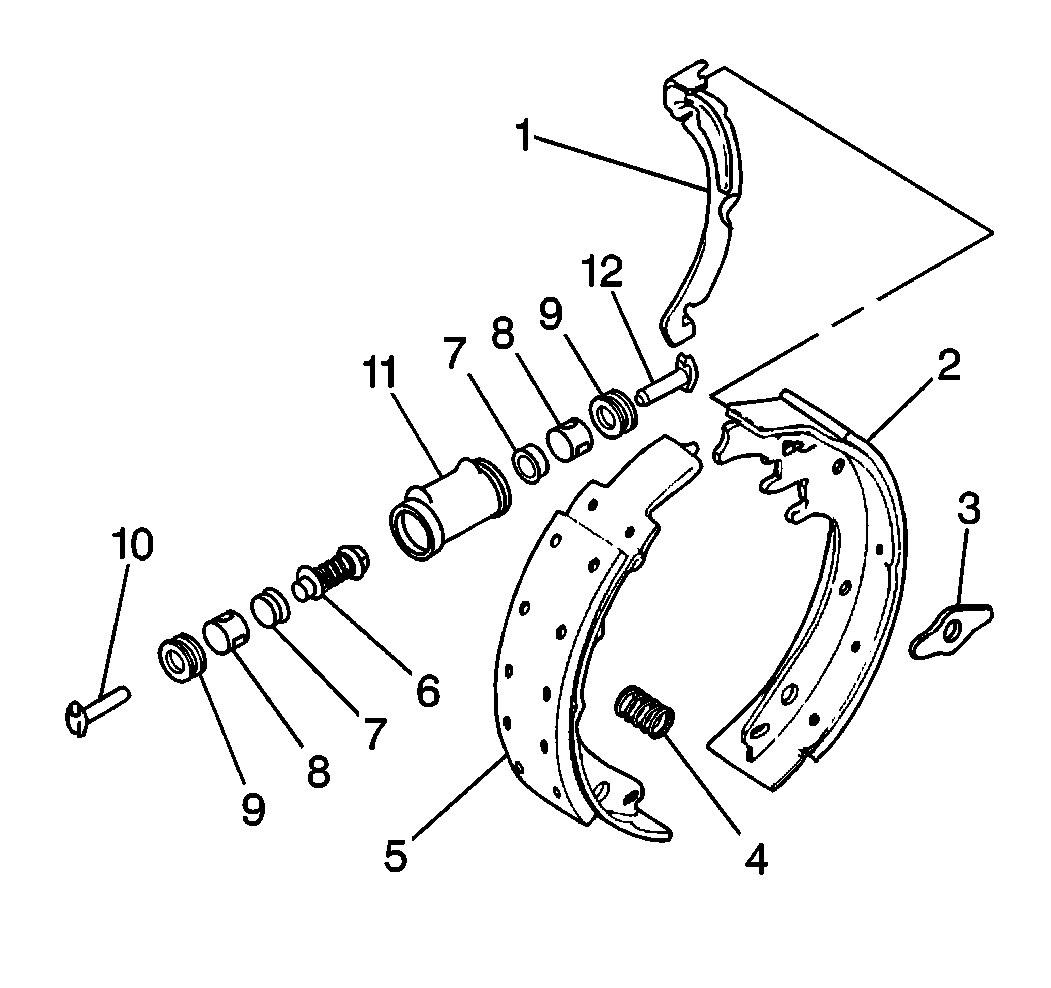 1
12
9
8
7
11
2
3
10
6
7
8
9
5
4