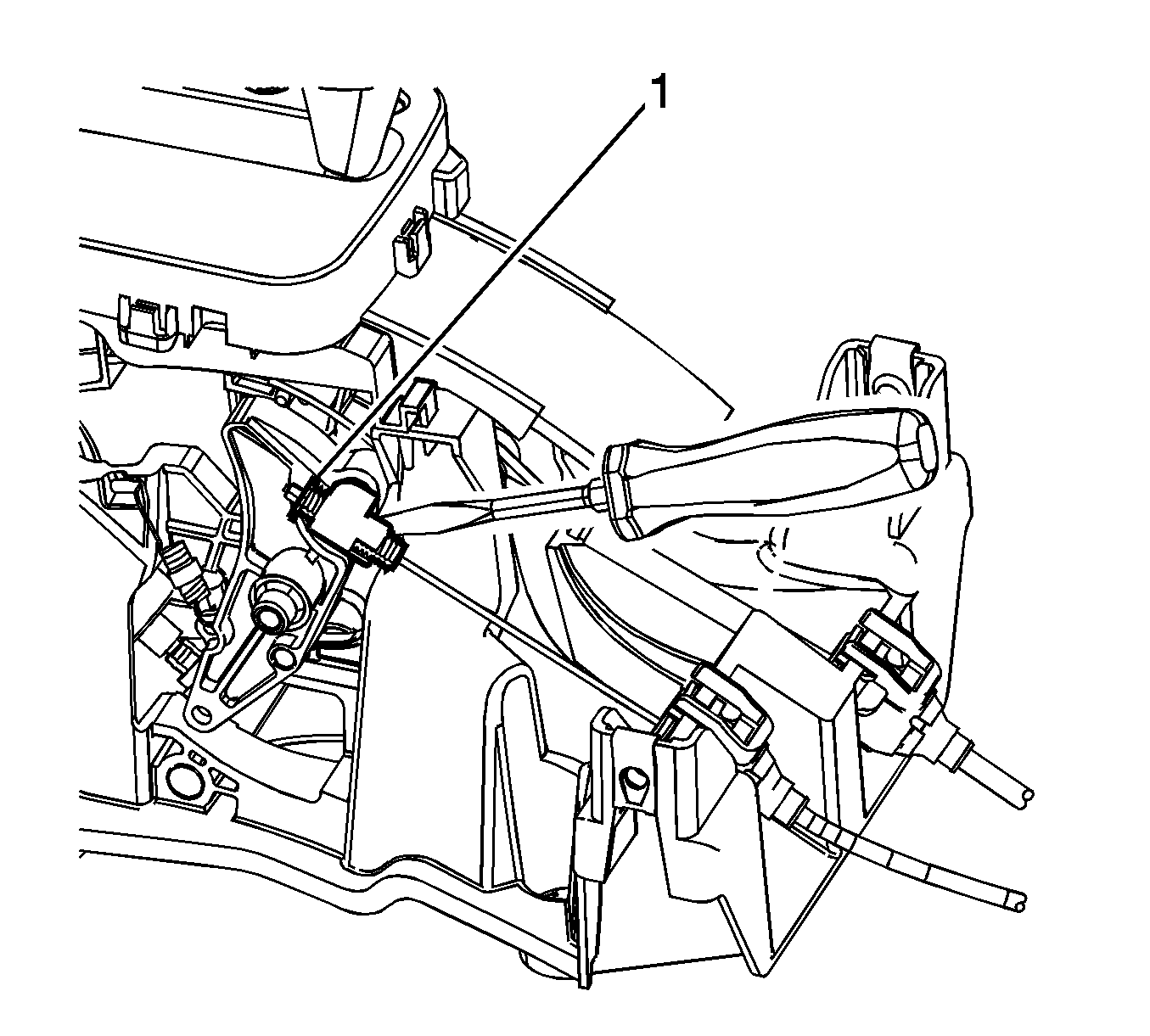 1