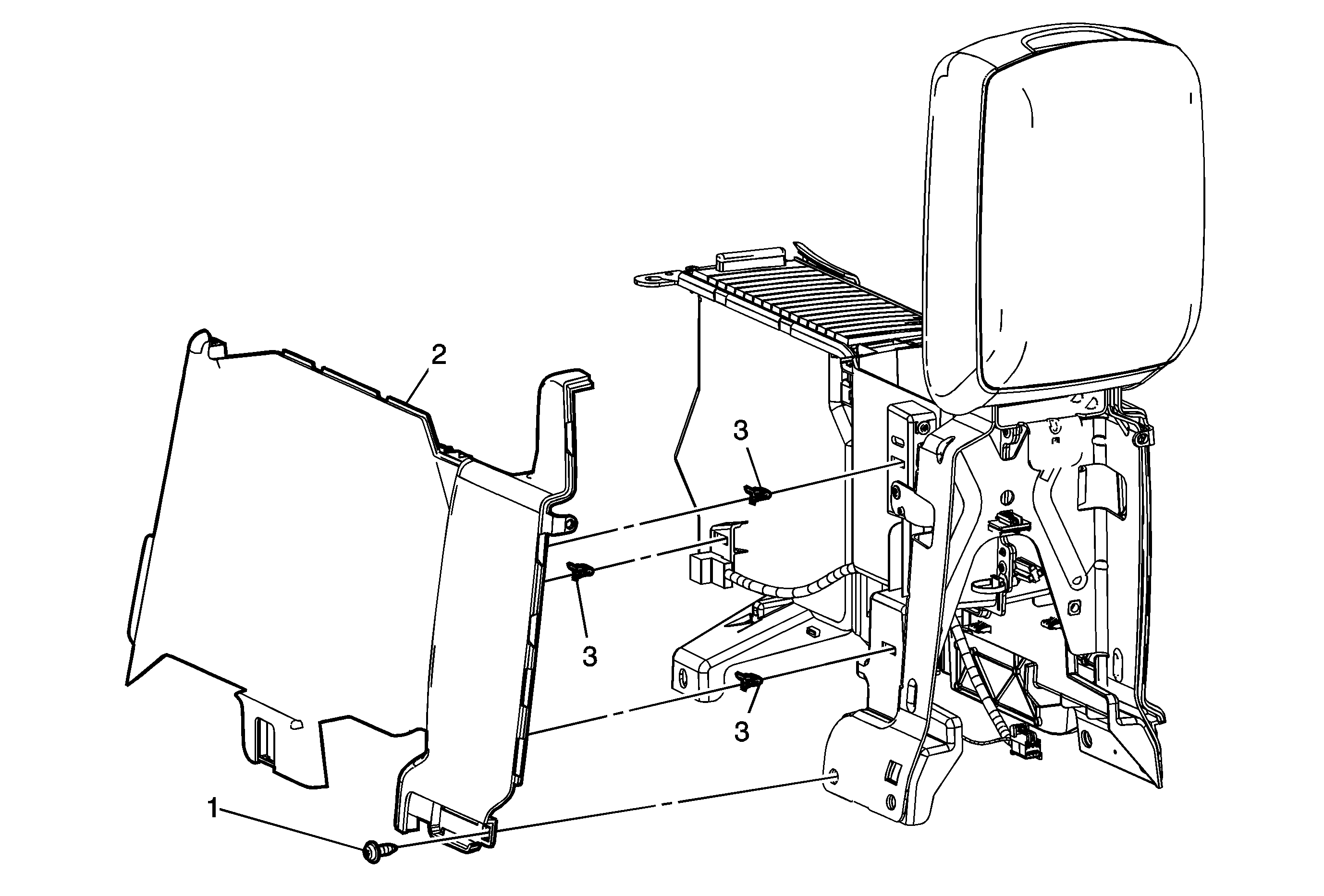 2
3
3
3
1