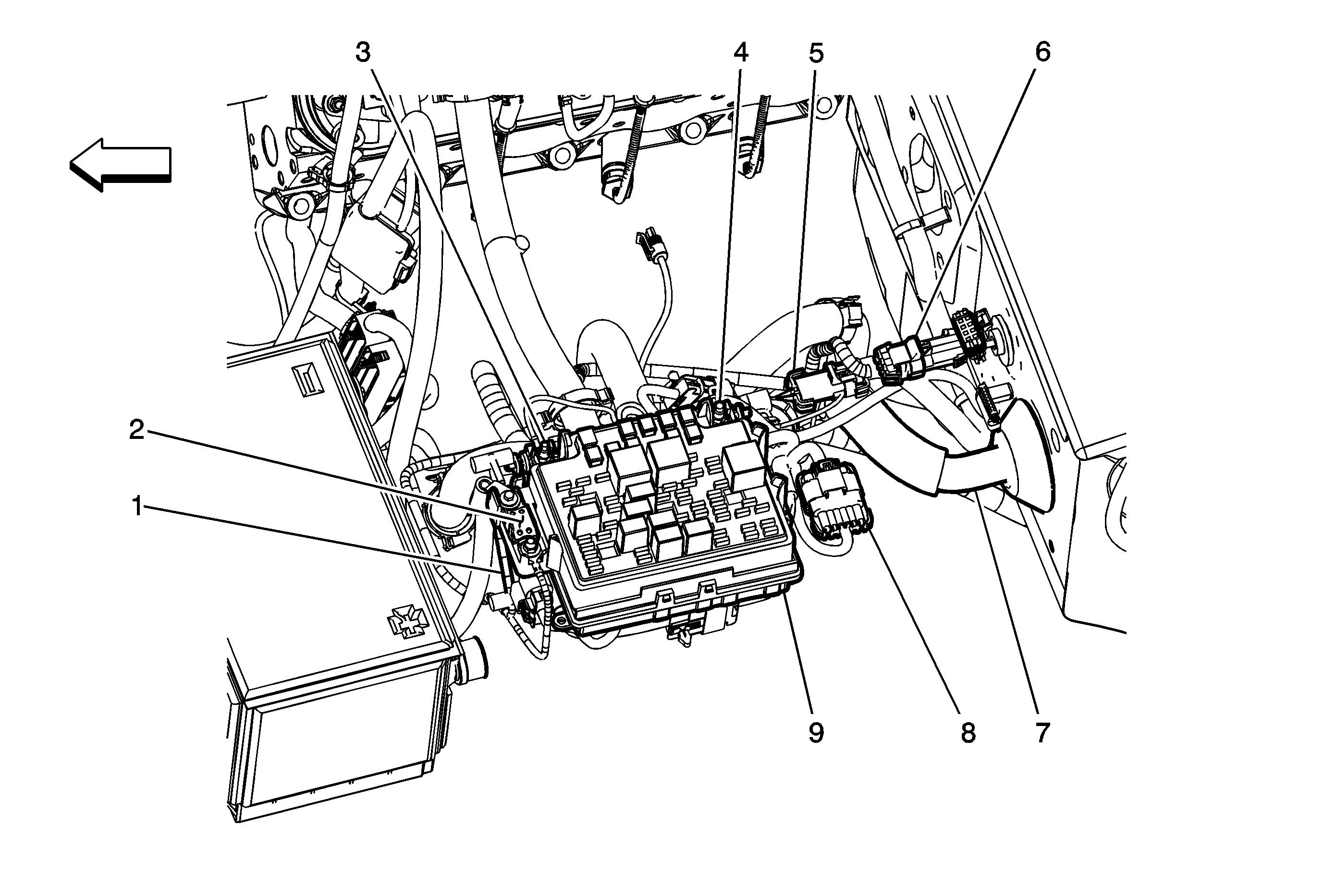 3
4
5
6
2
1
9
8
7