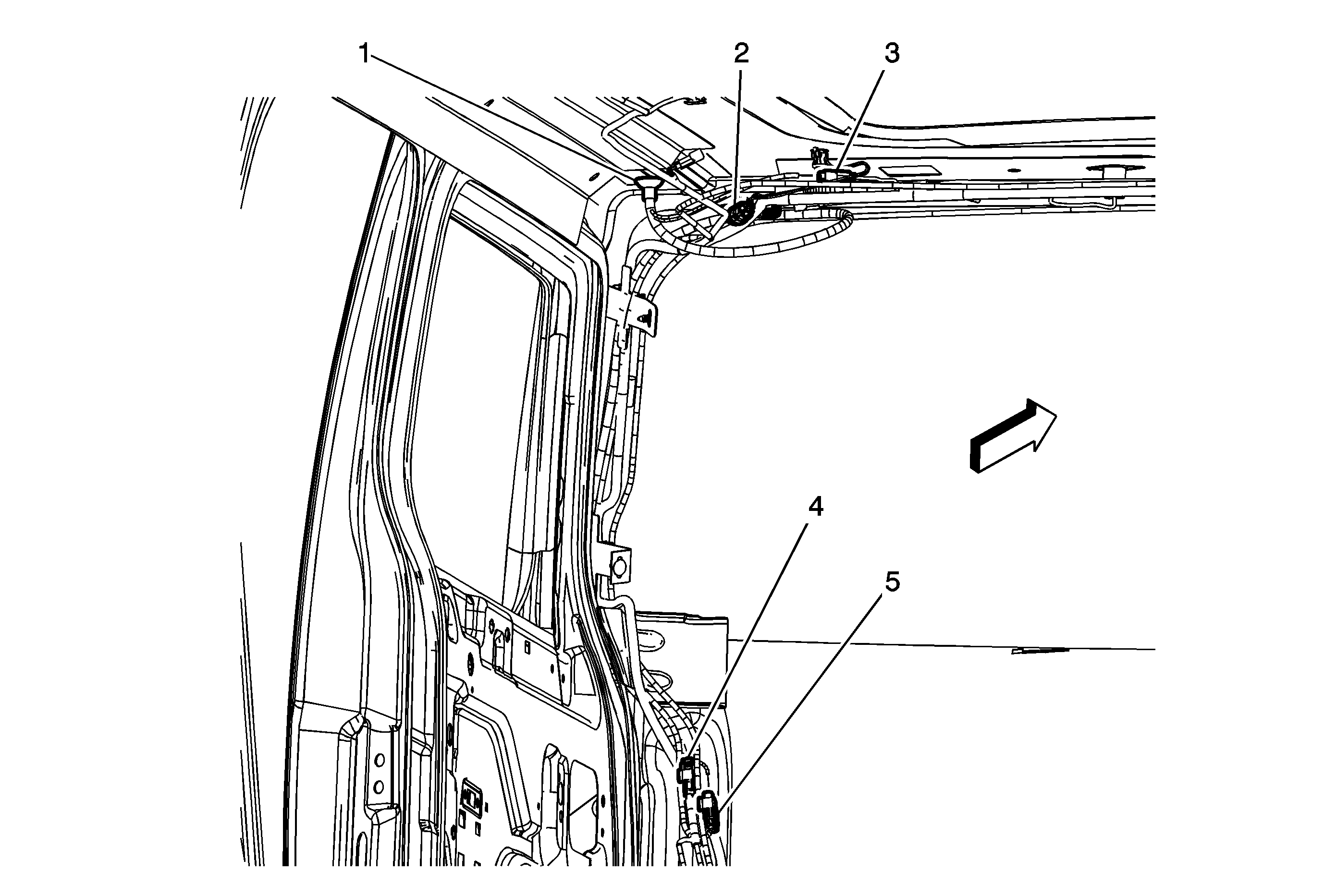 1
2
3
4
5