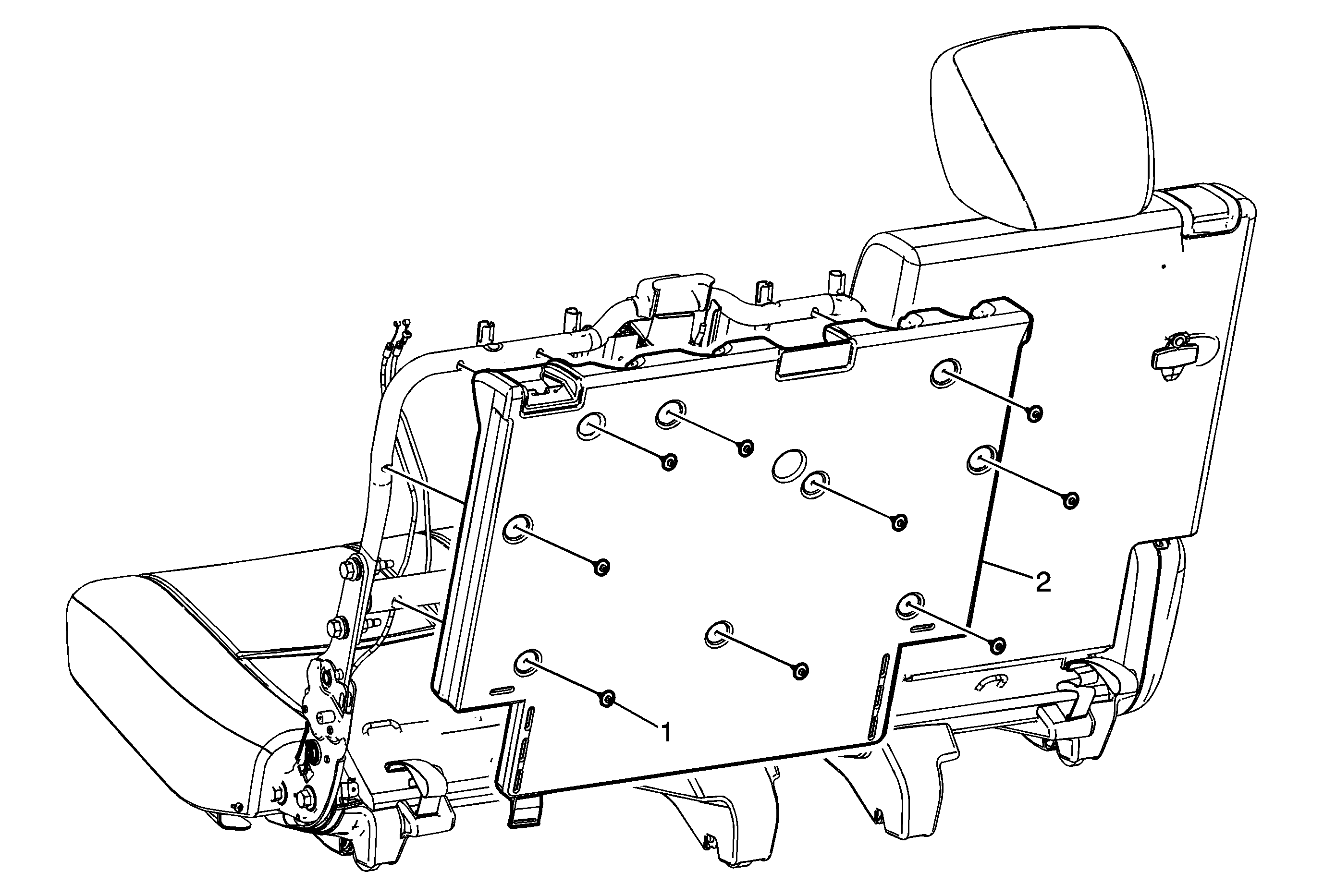 2

1