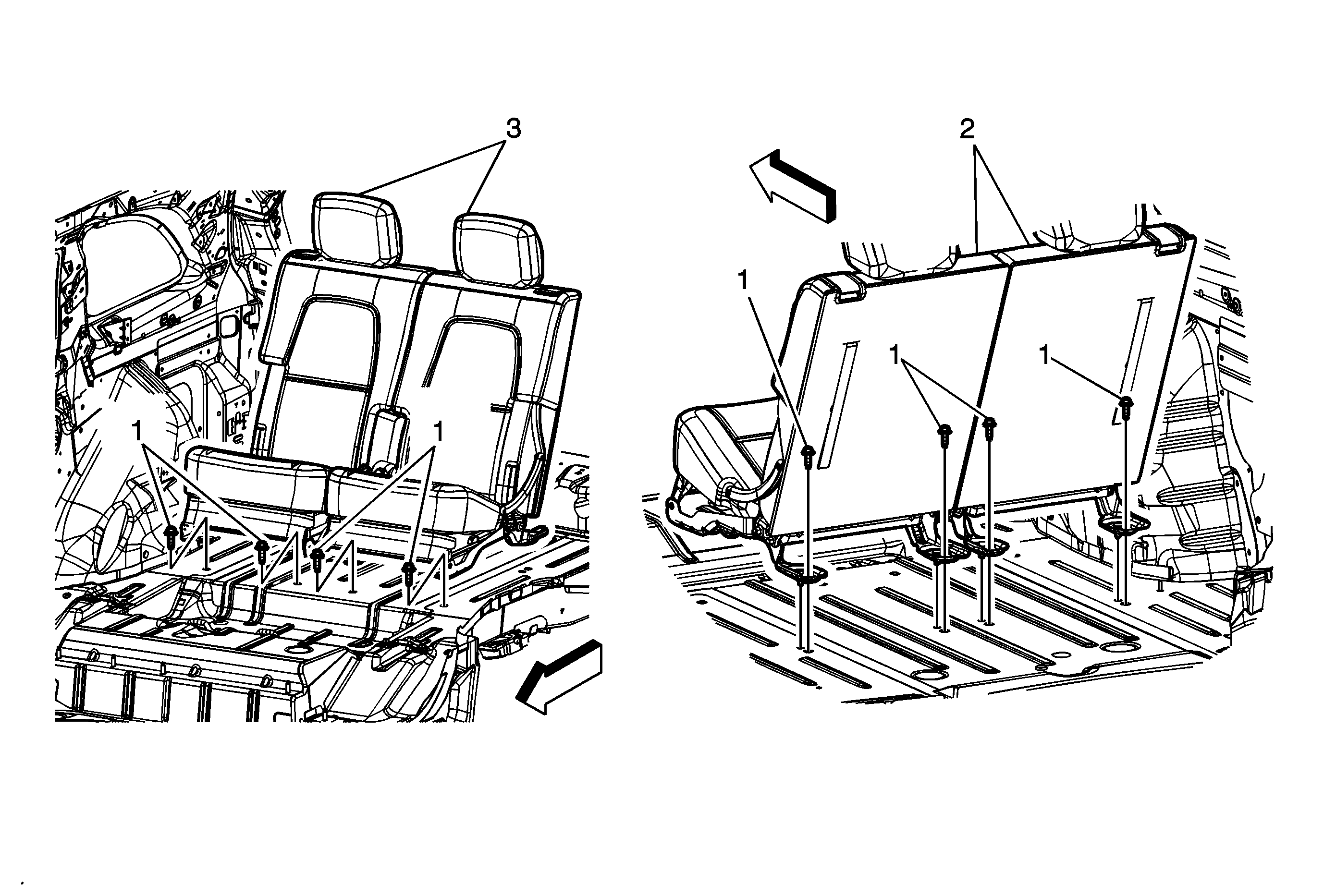 3
1
1
2
1
1
1