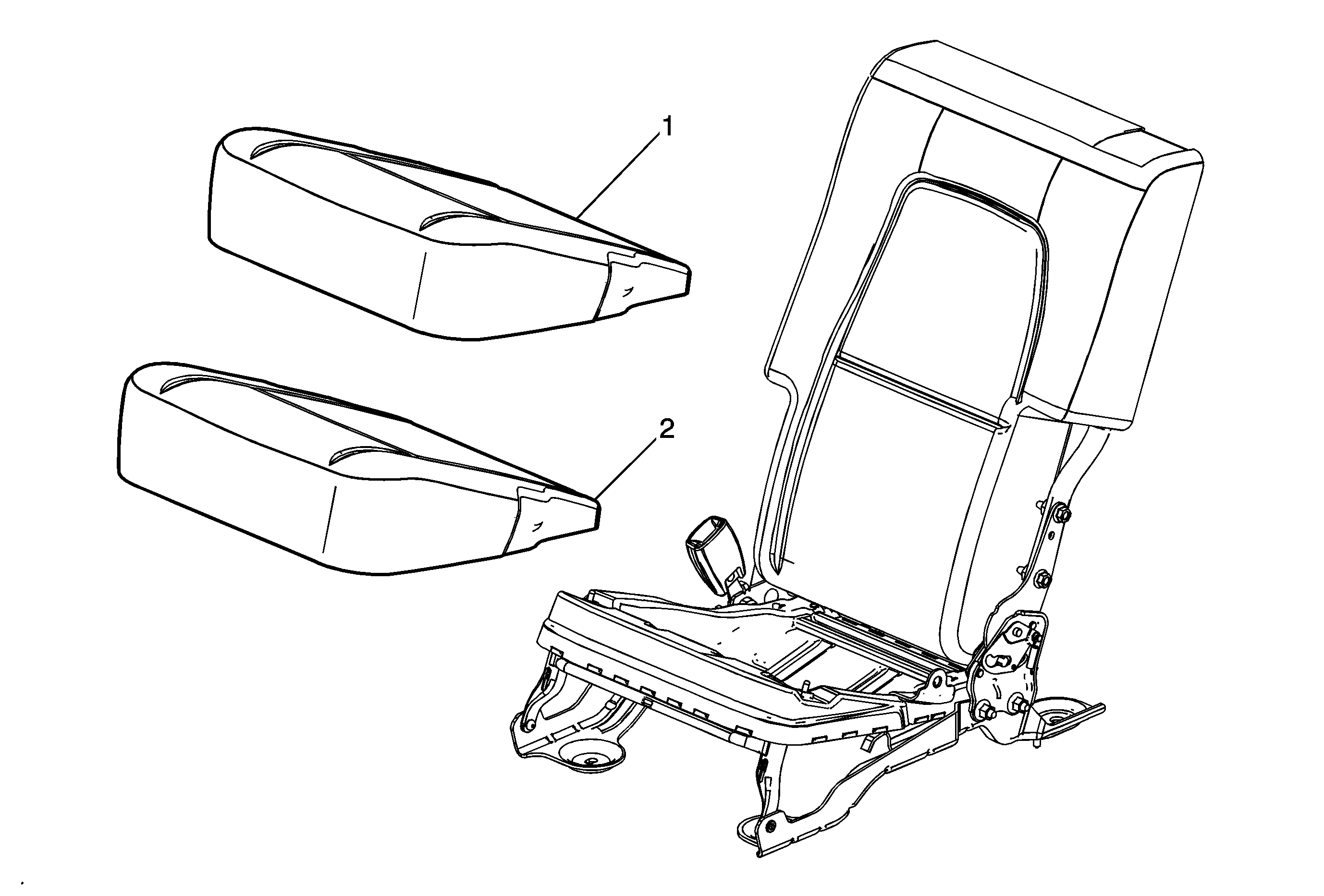 1

2