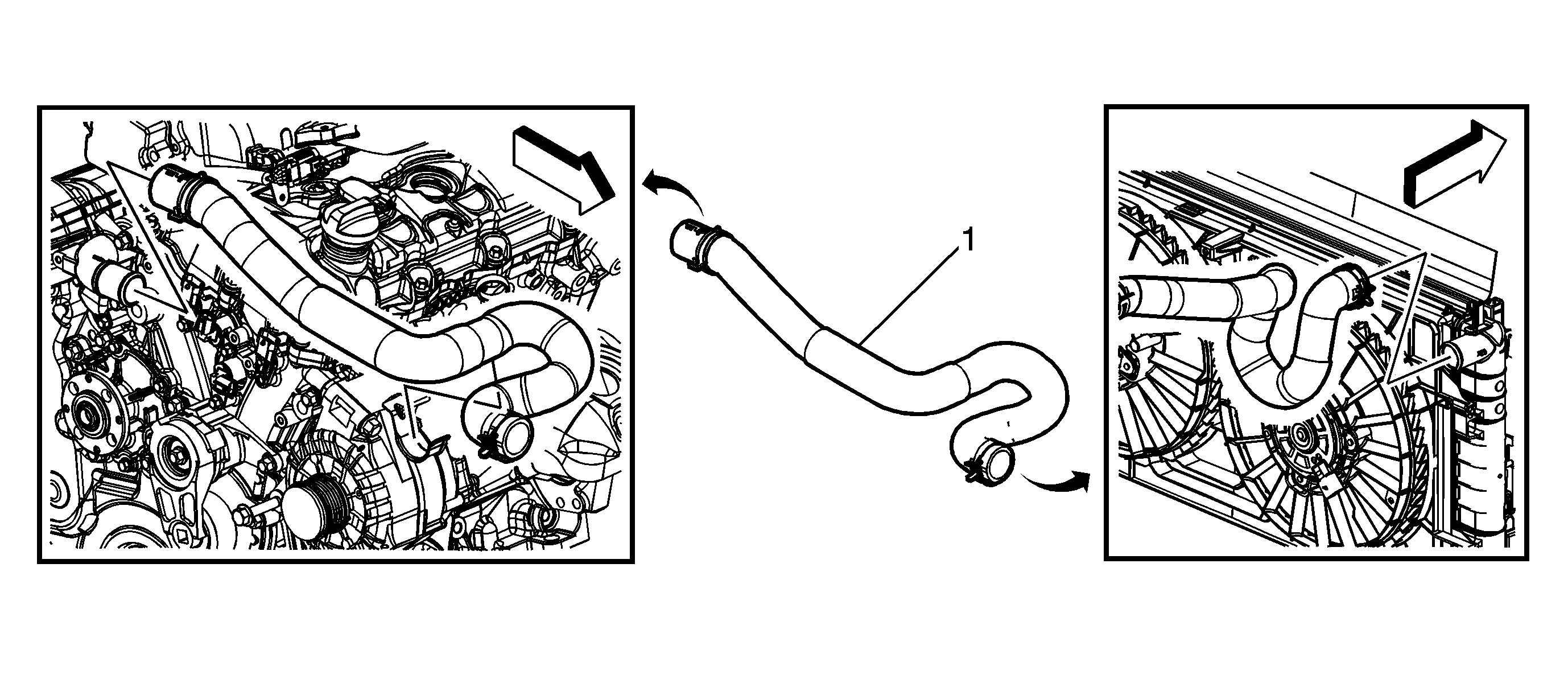 1