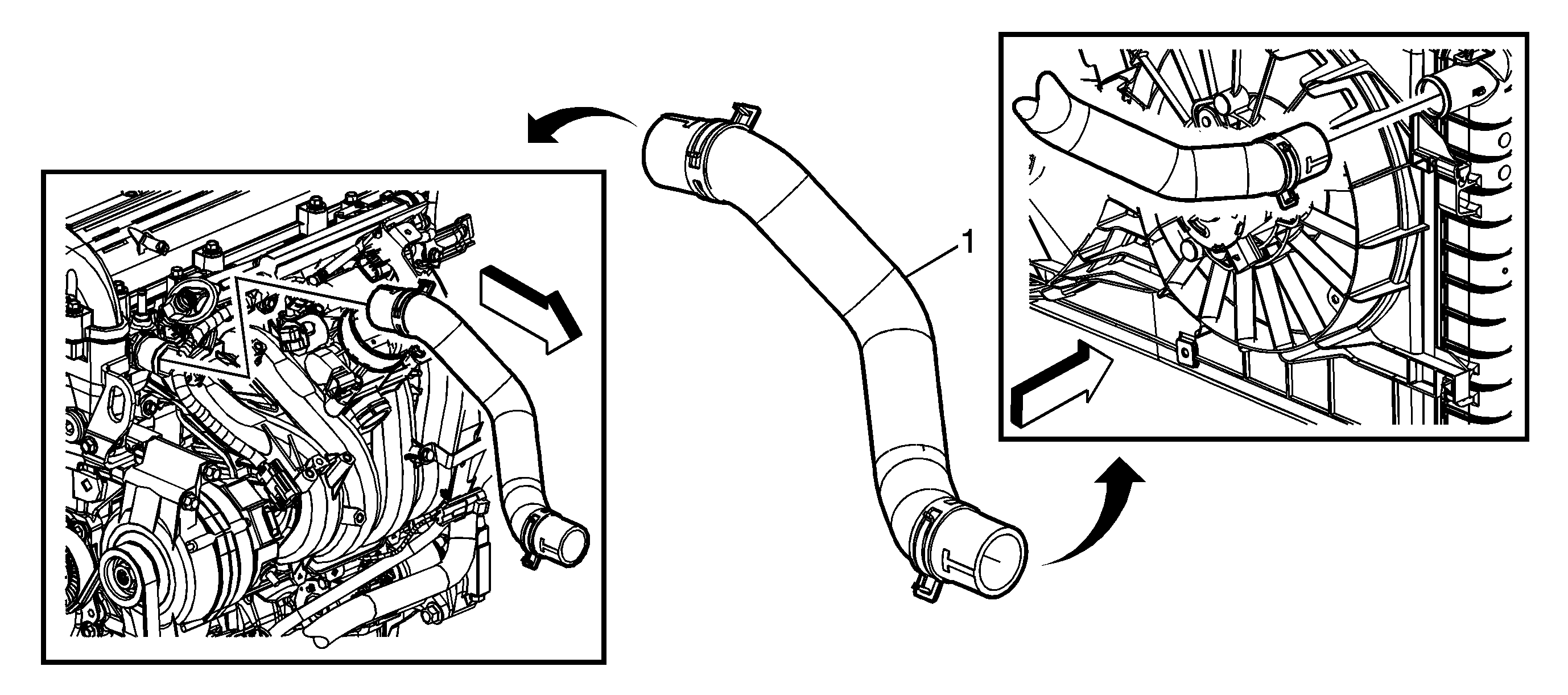 1