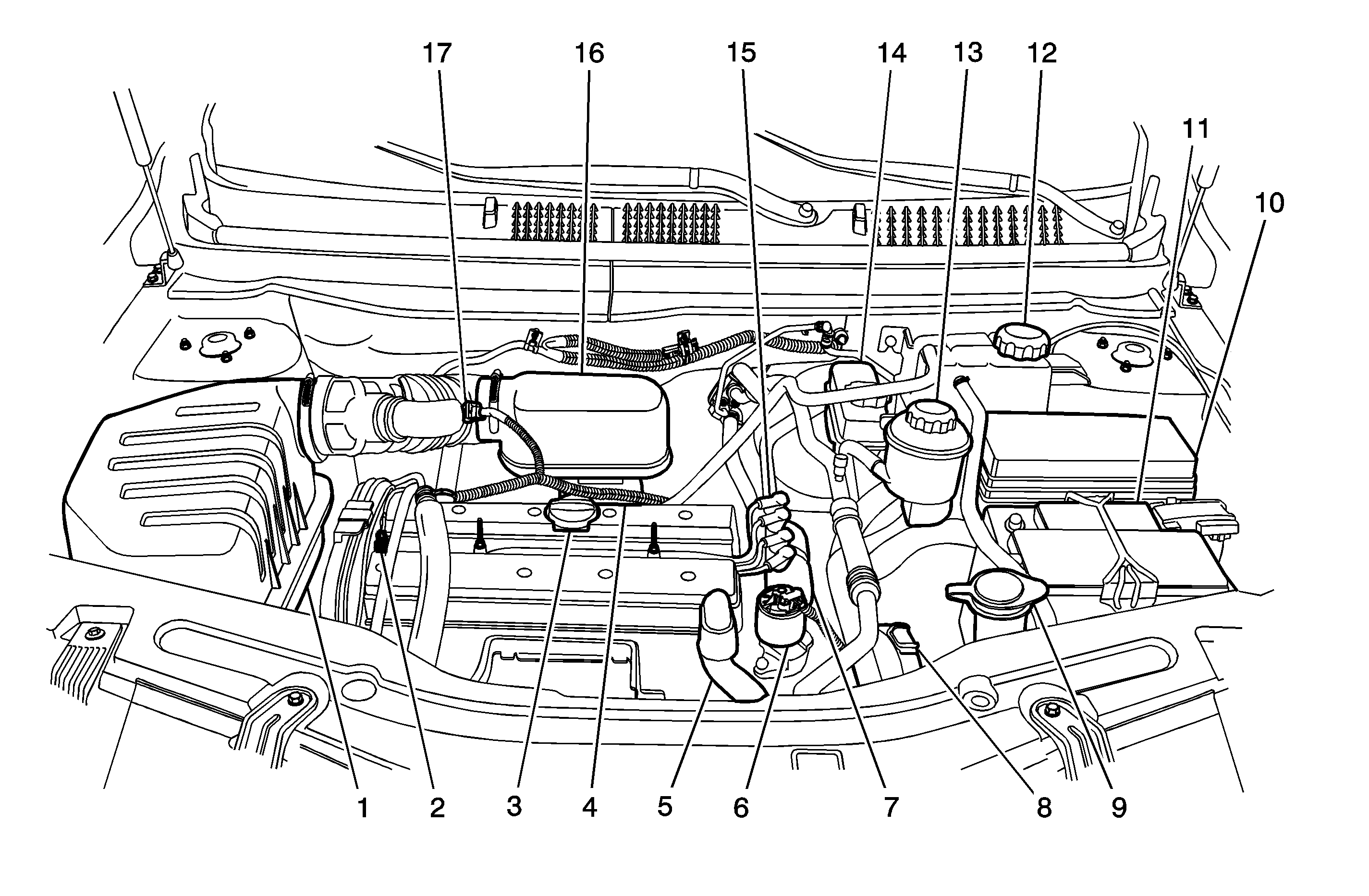 17
16
15
14
13
12
11
10
1
2
3
4
5
6
7
8
9