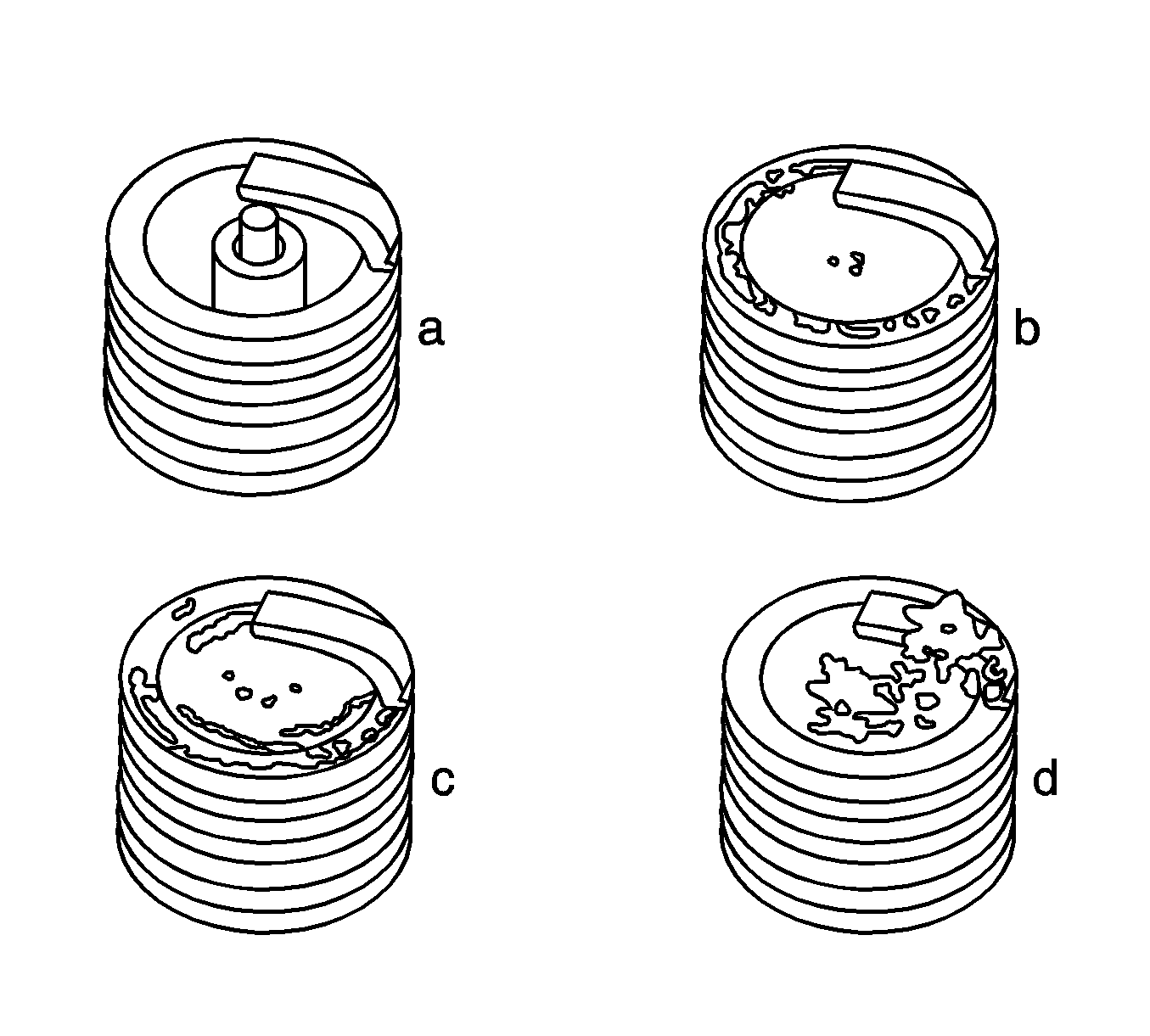 a

b

c

d