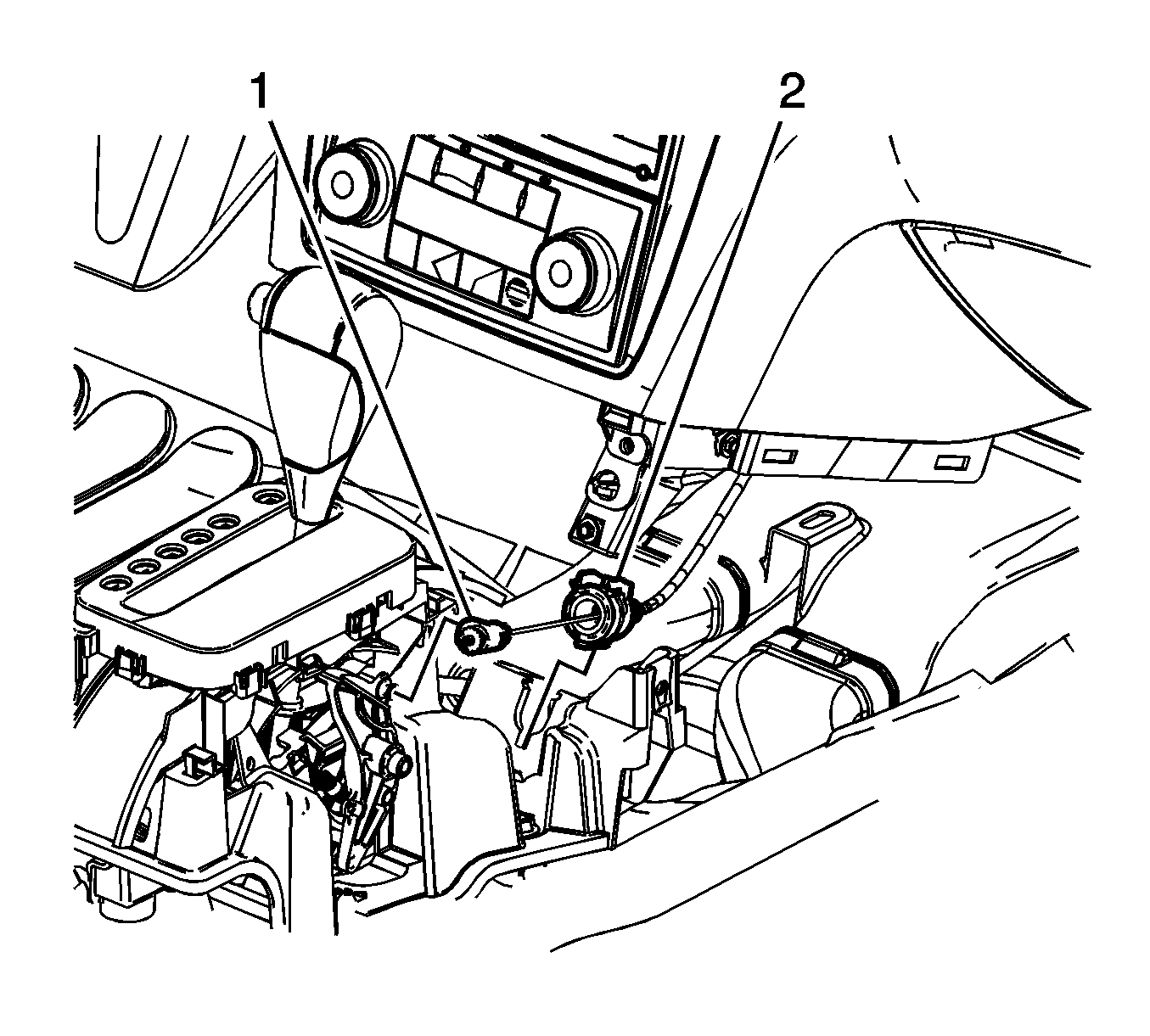 1
2