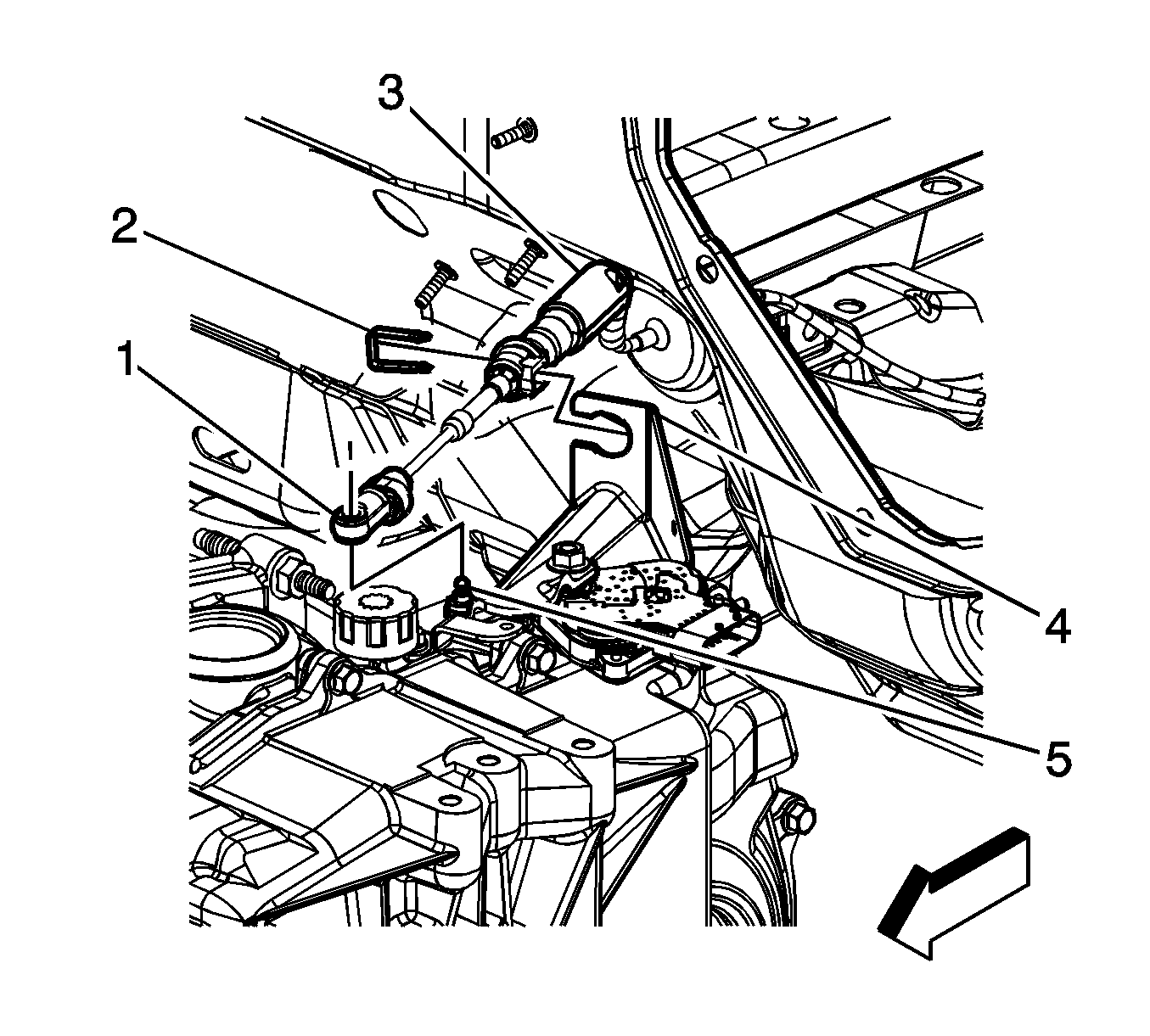 3
2
1
4
5