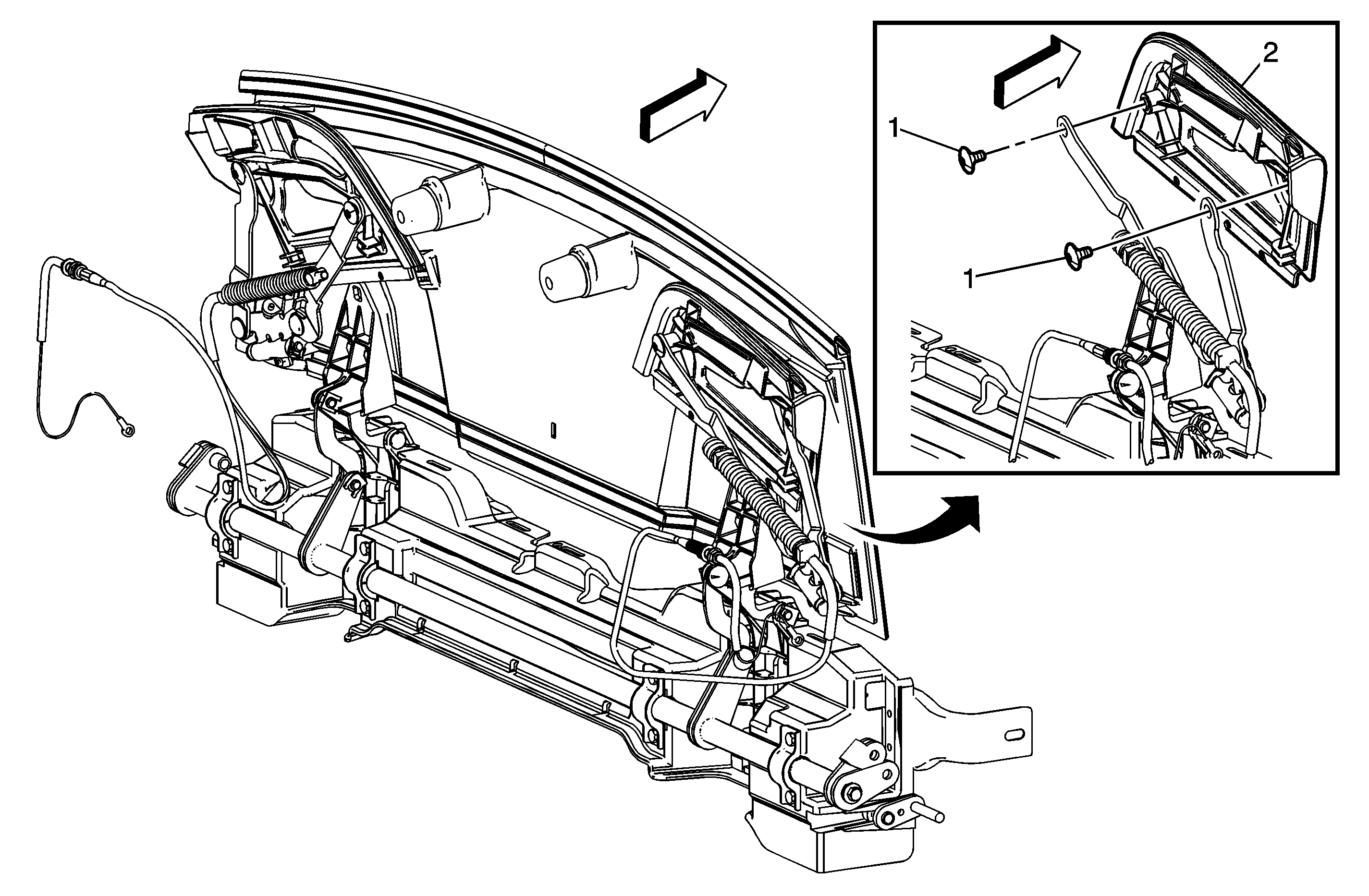 2
1
1