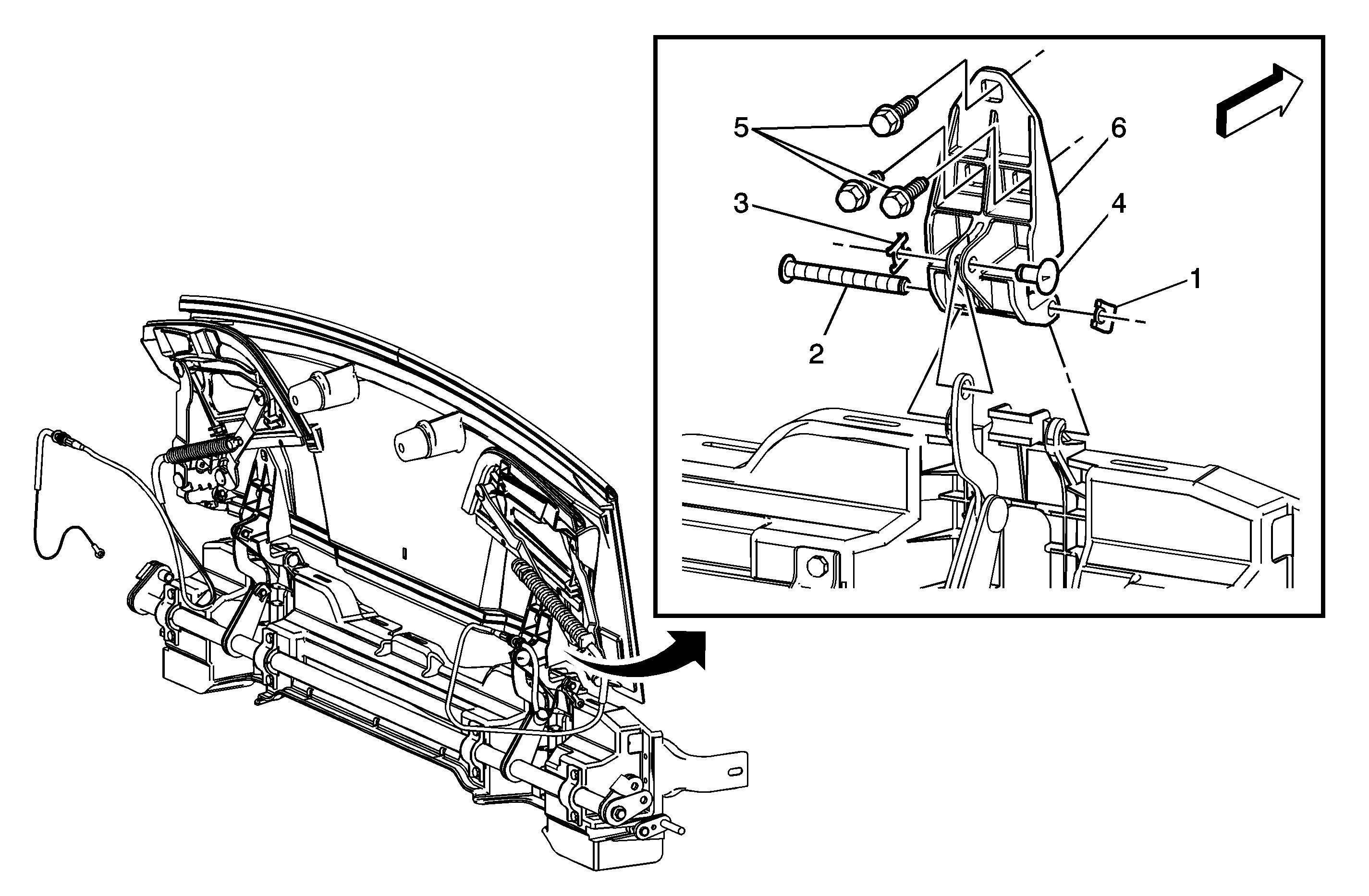 5
6
3
4
1
2