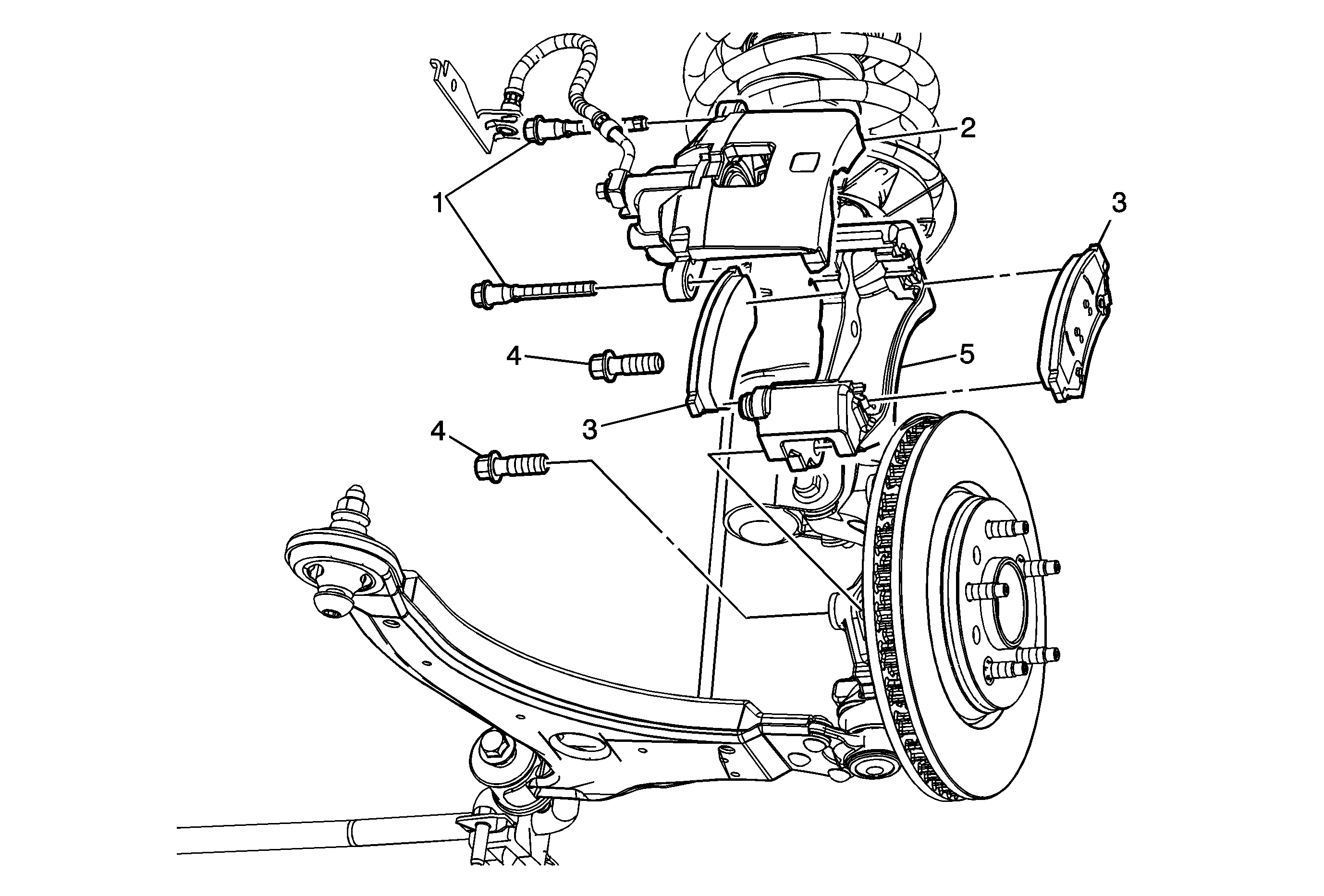 2
1
3
4
5
3
4