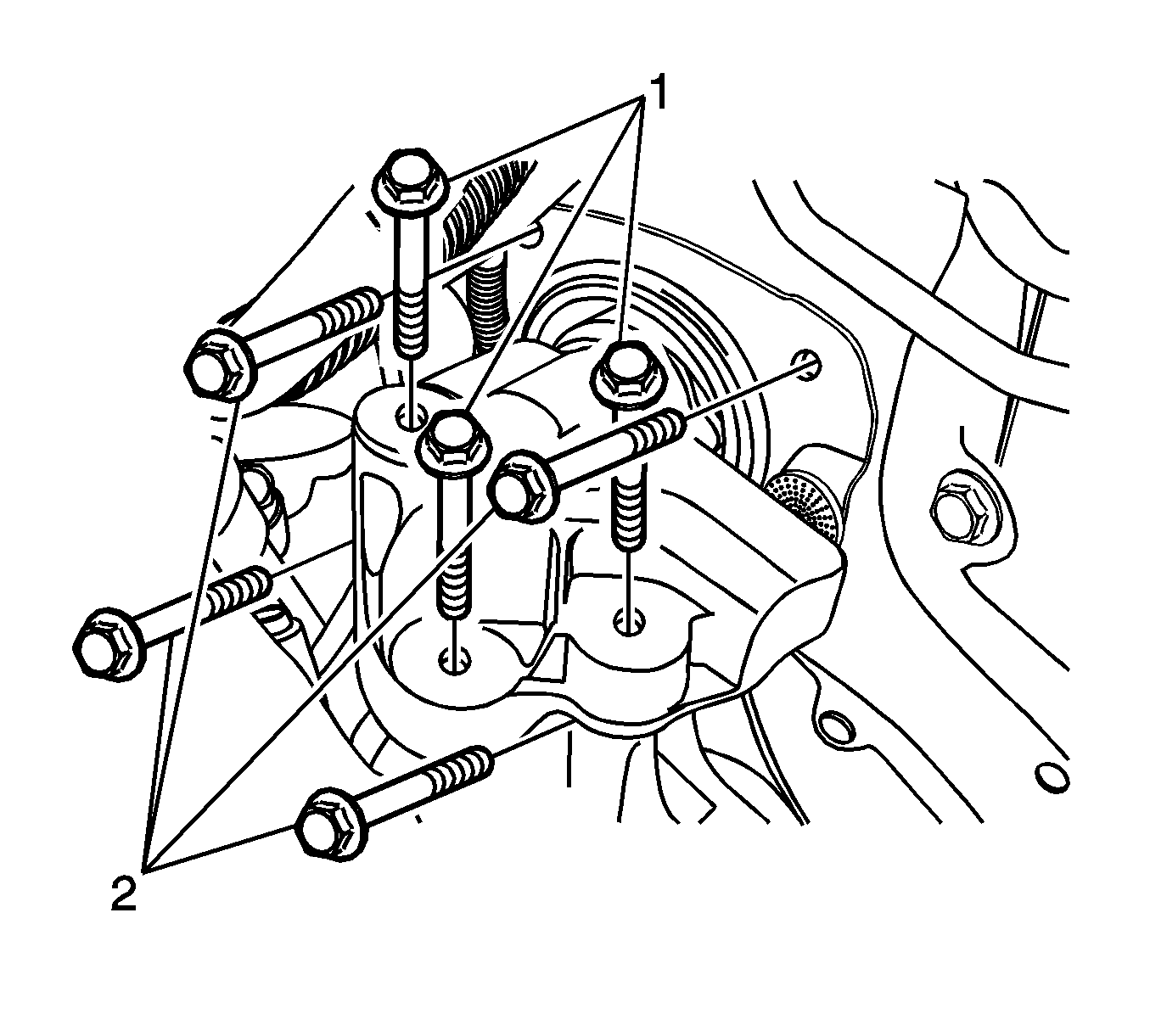 1
2